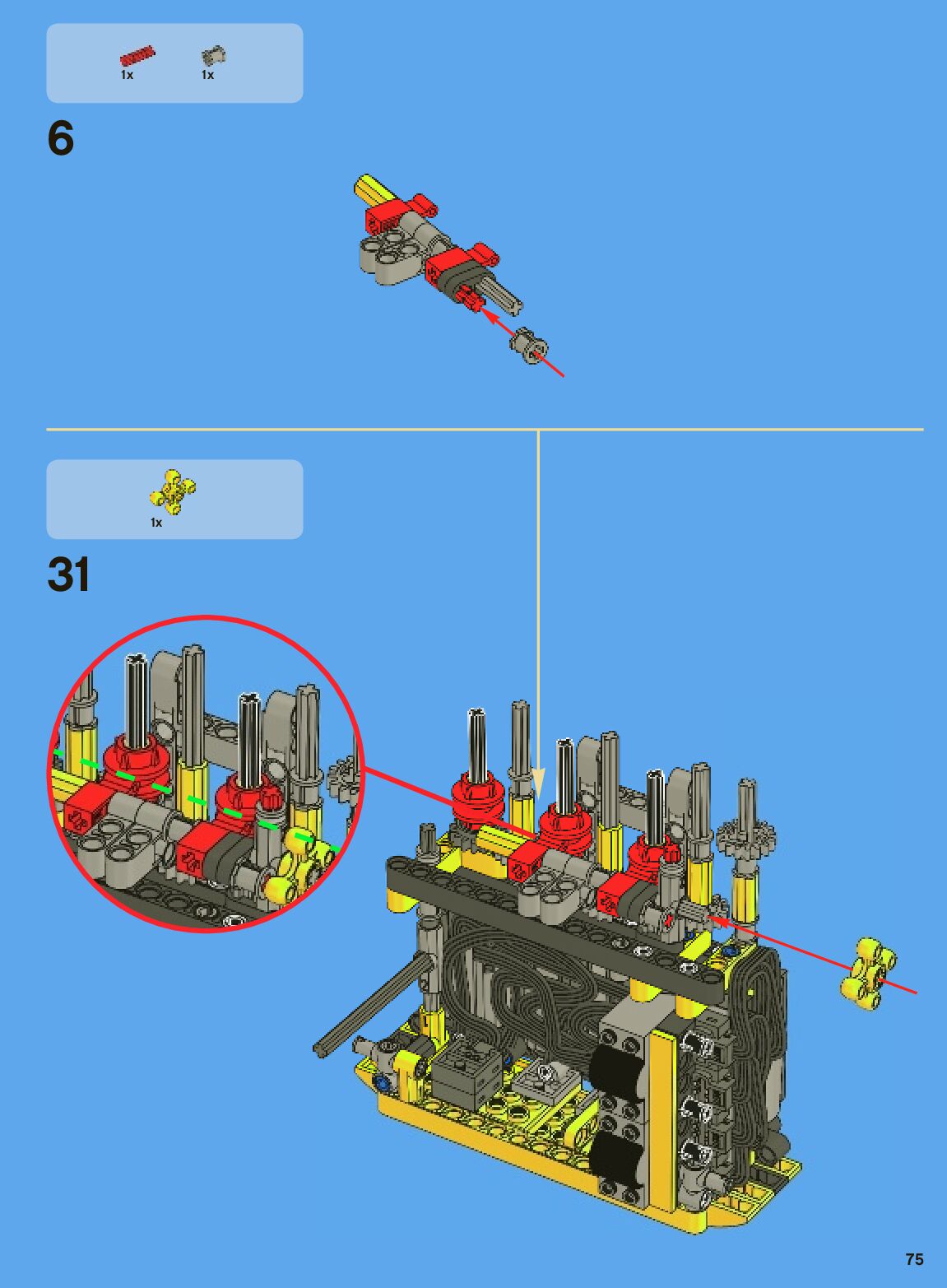 1x 1x

6

1x

31

75