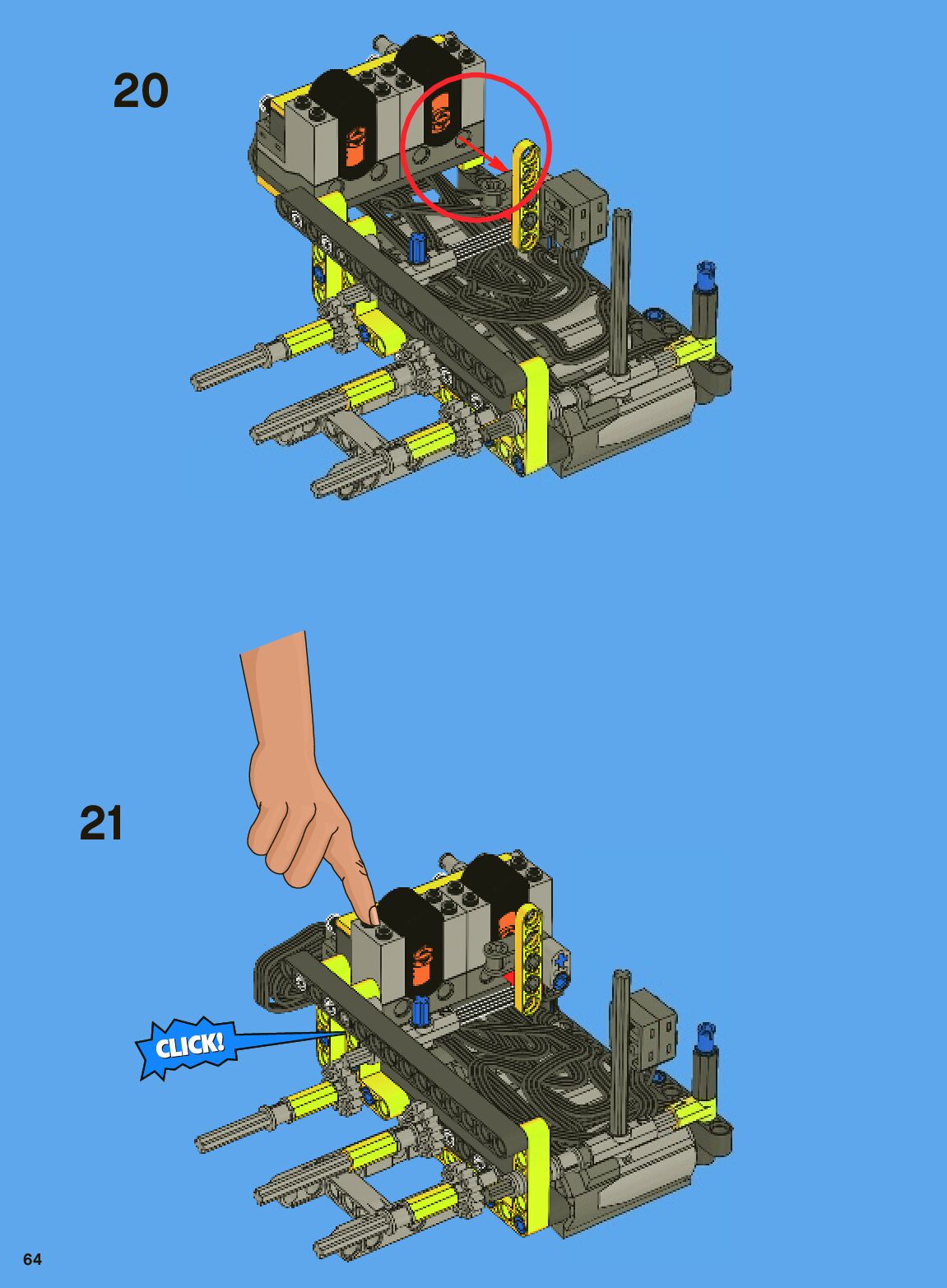 20

21

CLICK!

64