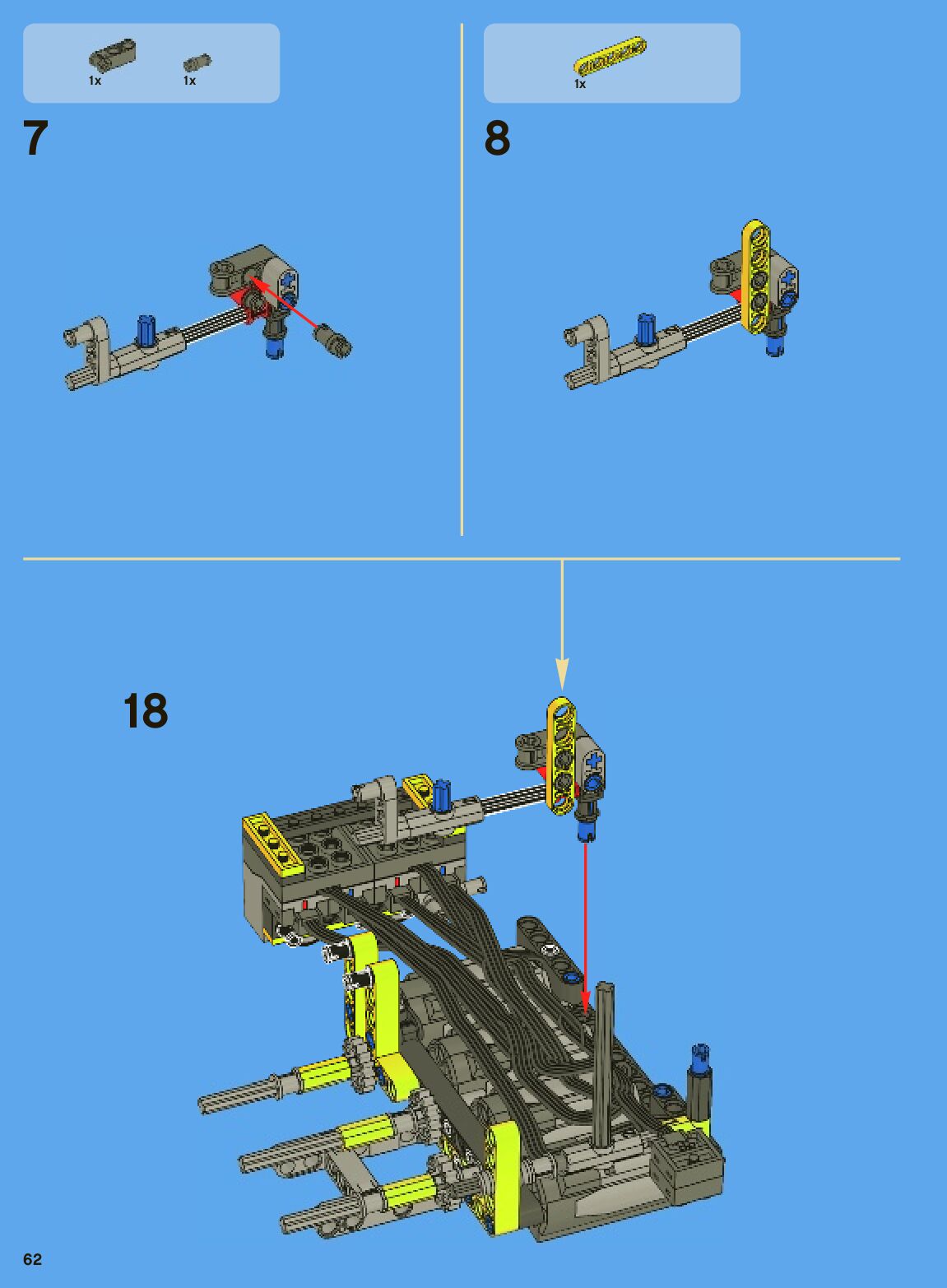 1x
1x

7

1x

8

18

62