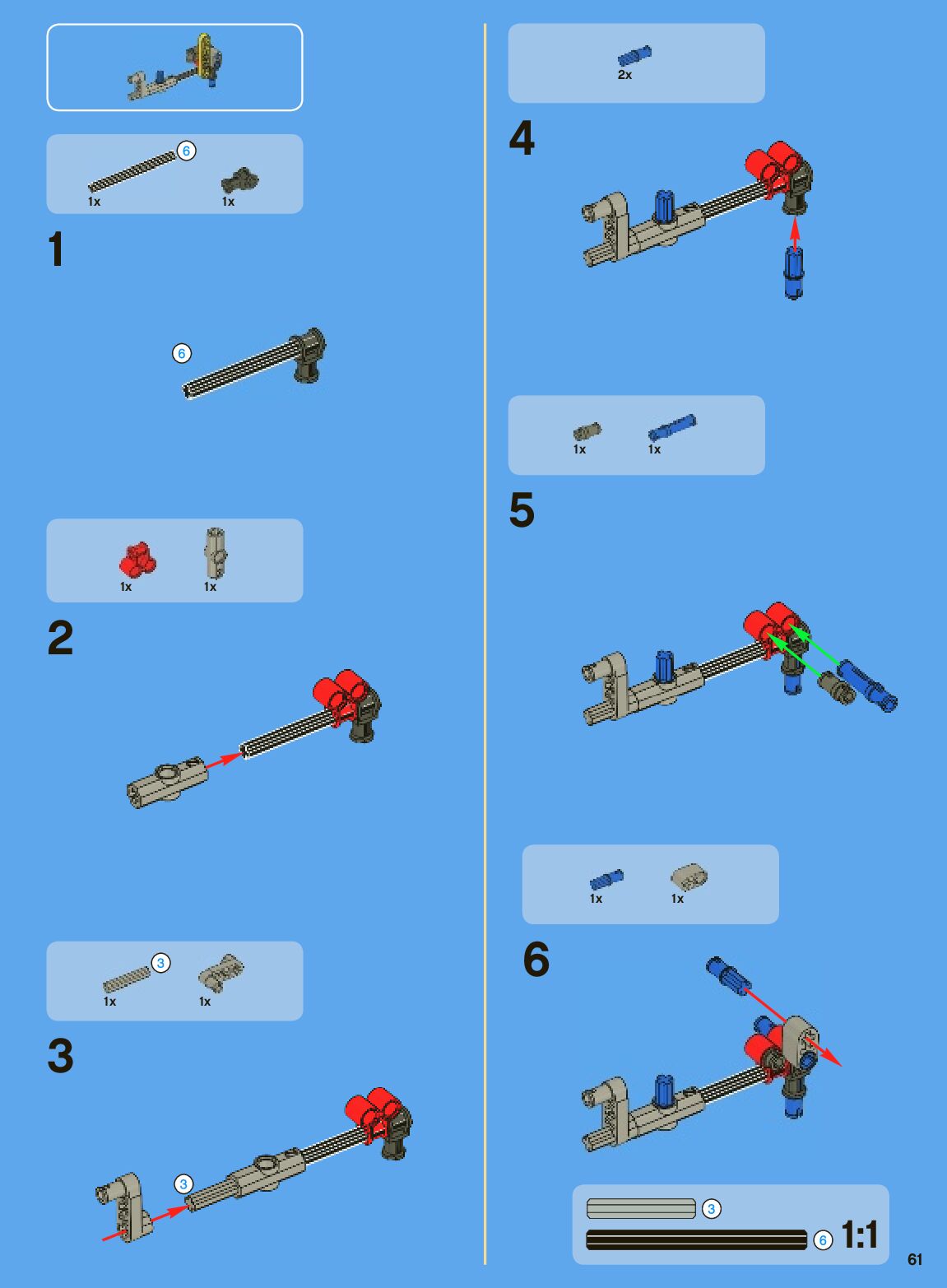 6
1x
1x

1

6

1x
1x

2

3
1x
1x

3

3

2x

4

1x
1x

5

1x
1x

6

3
6
1:1

61