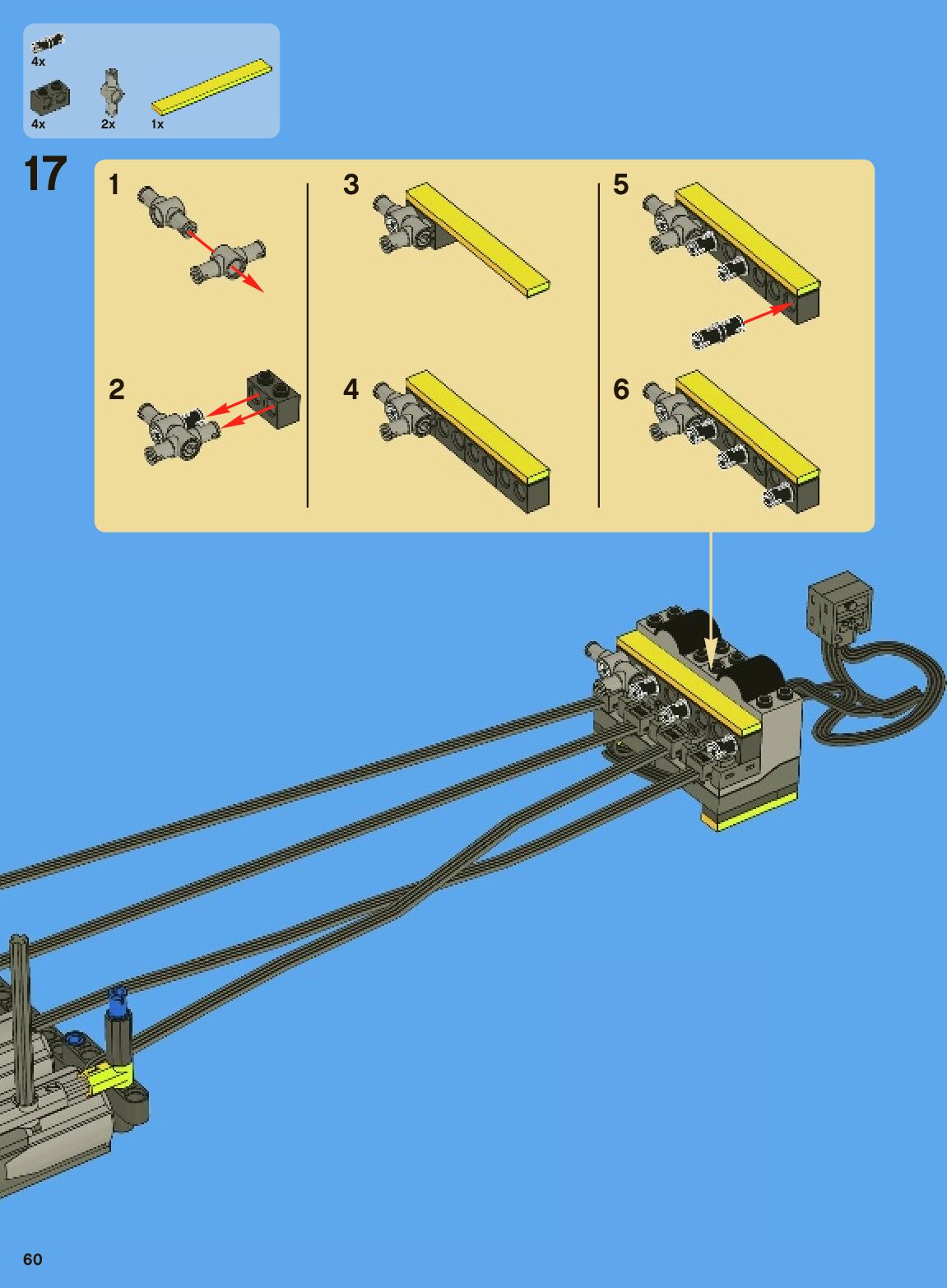 4x
4x
2x
1x

17

1

2

3

4

5

6

60