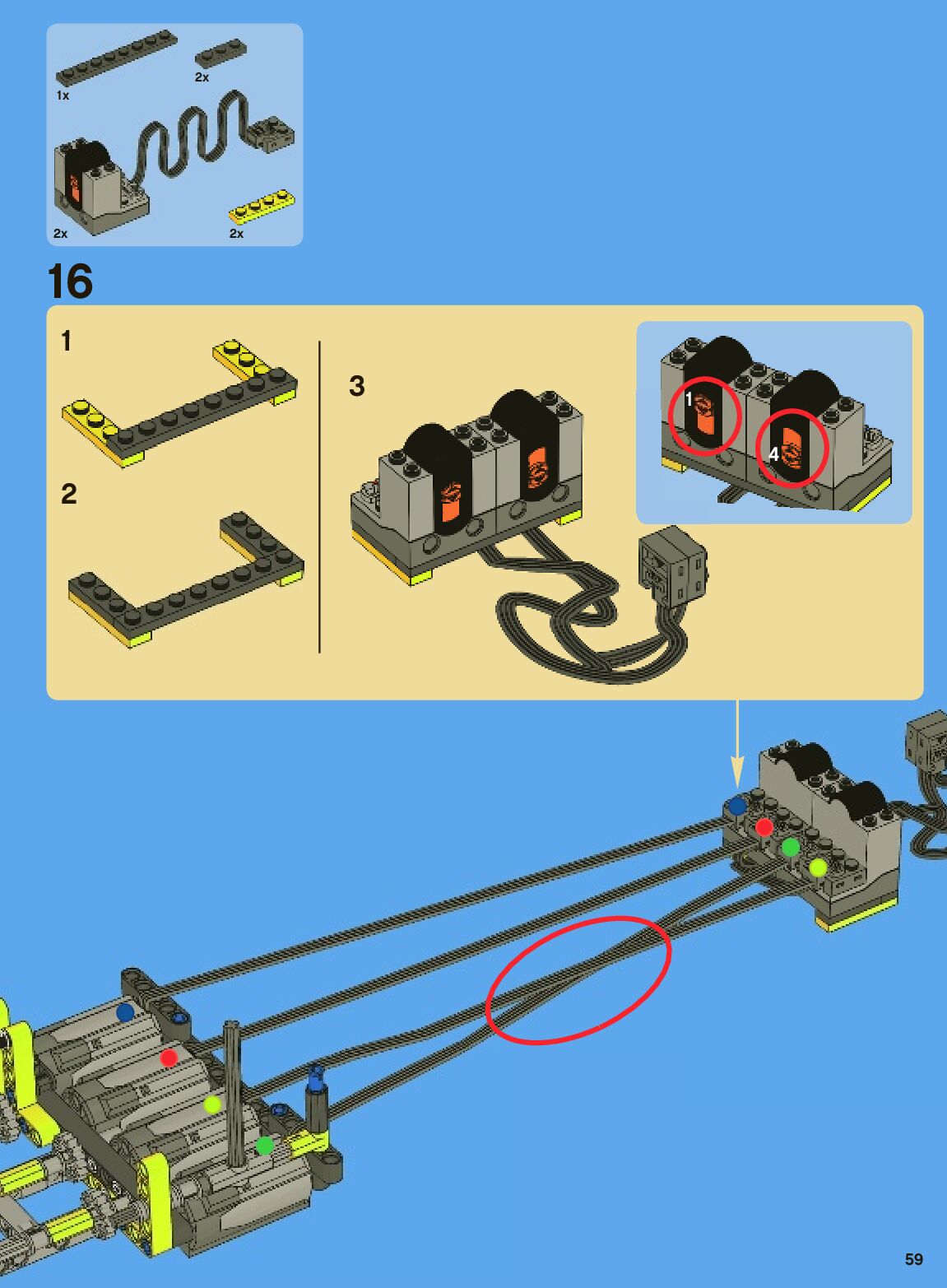 1x
2x
2x
2x

16

1

2

3

1
4

59