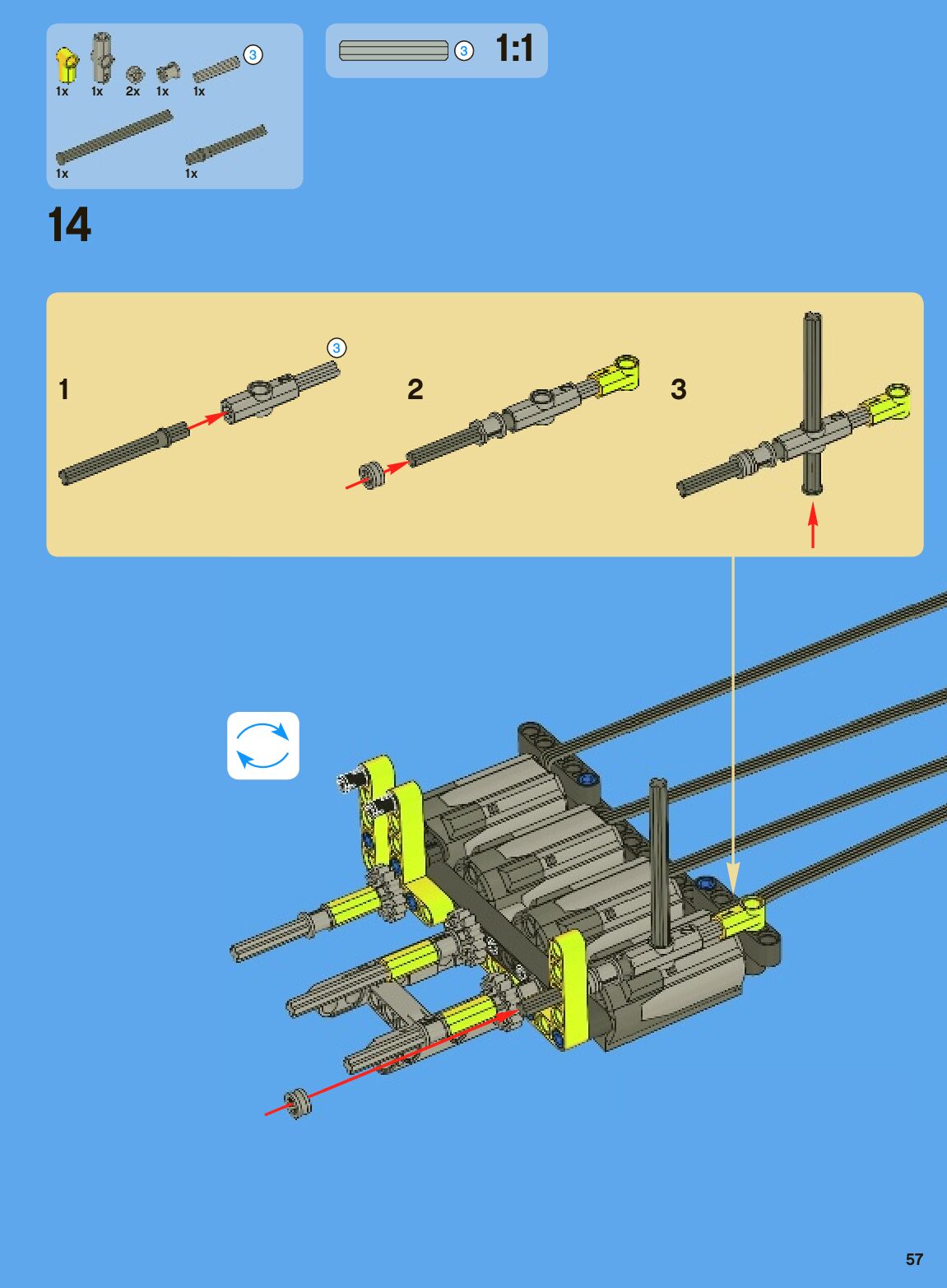 1x 1x 2x 1x 1x 3

1x 1x

3 1:1

14

1 3

2

3

57