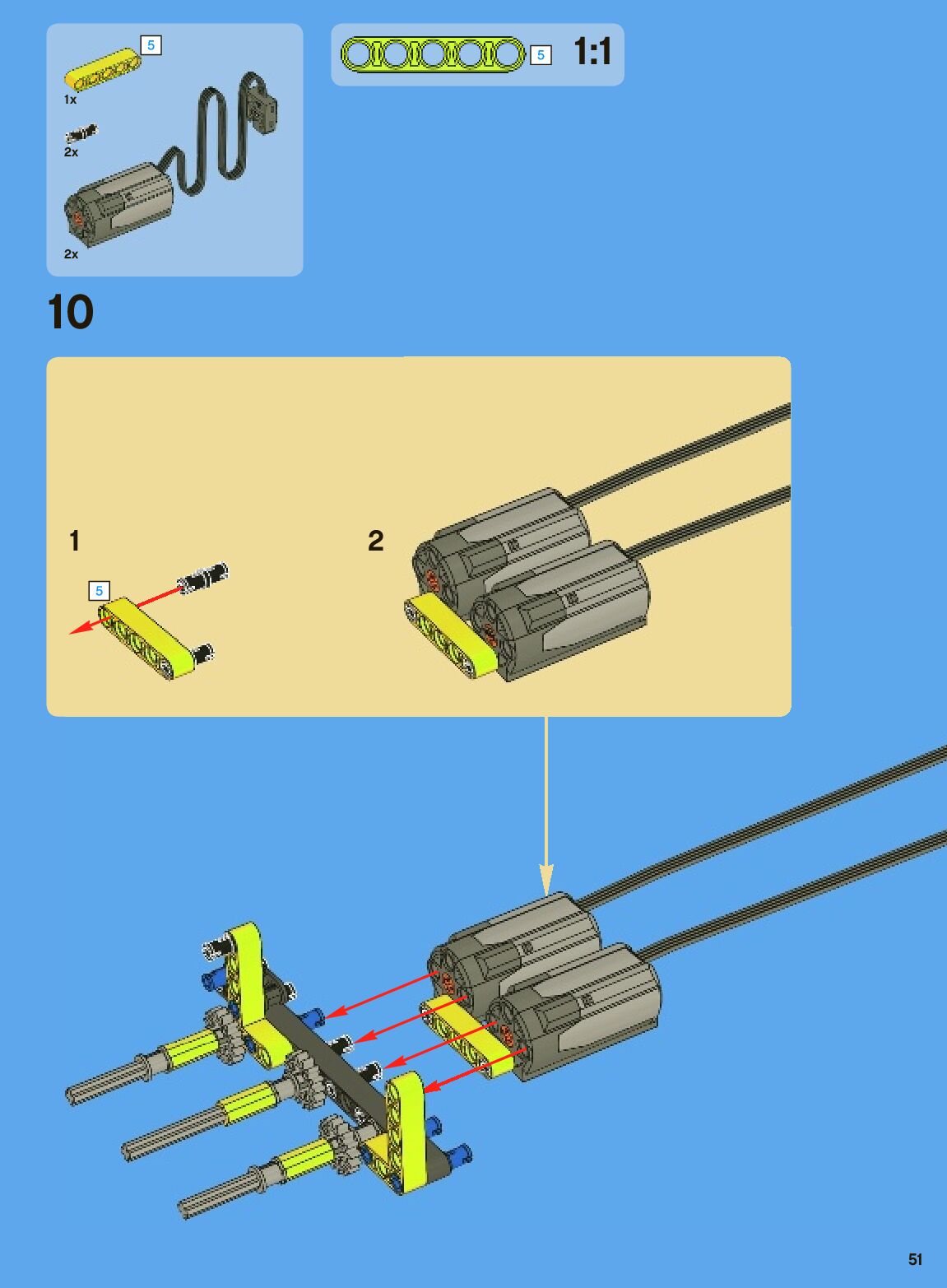 5
1x
2x
2x

5 1:1

10

1
5

2

51