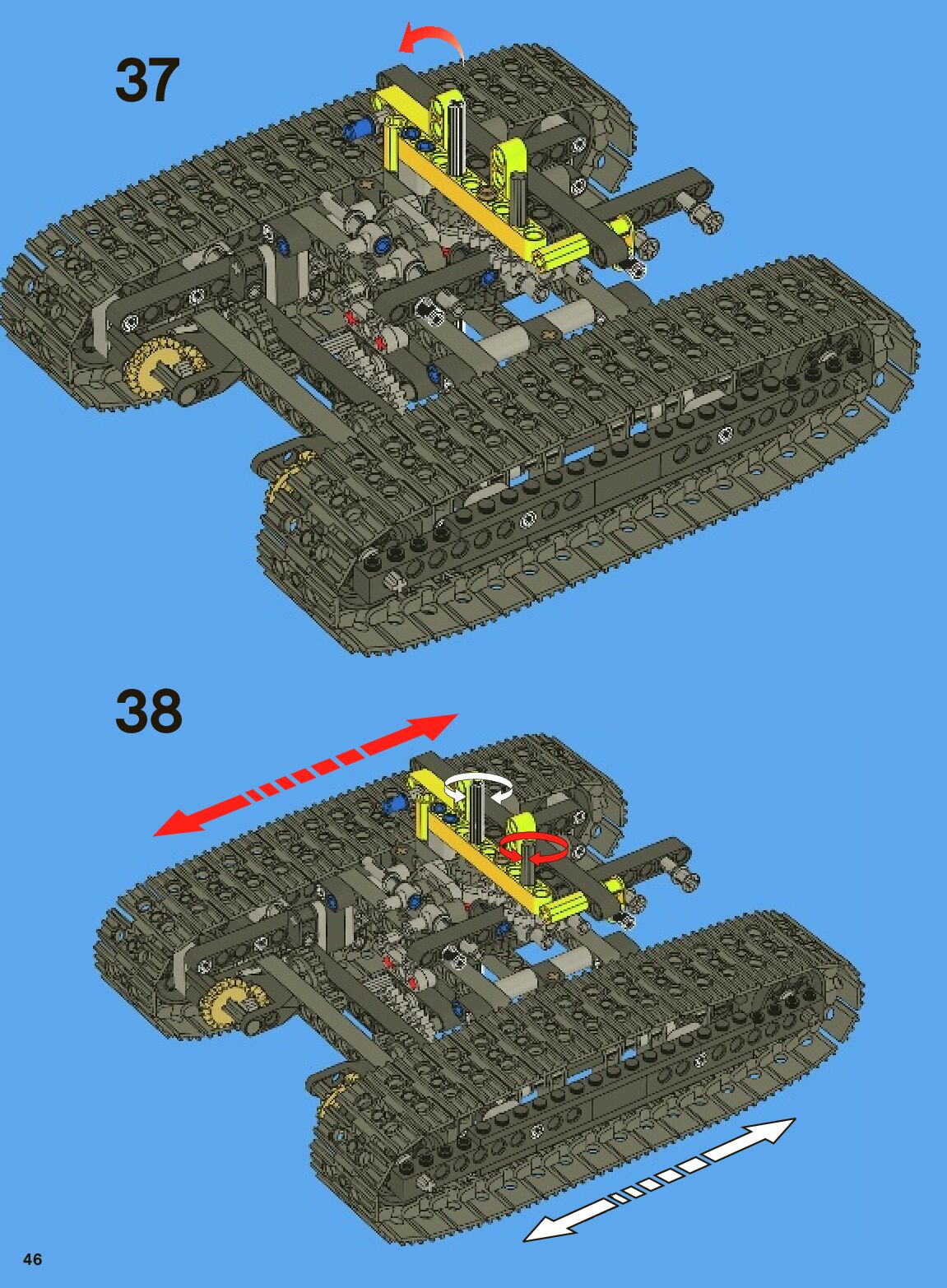 37

38

46