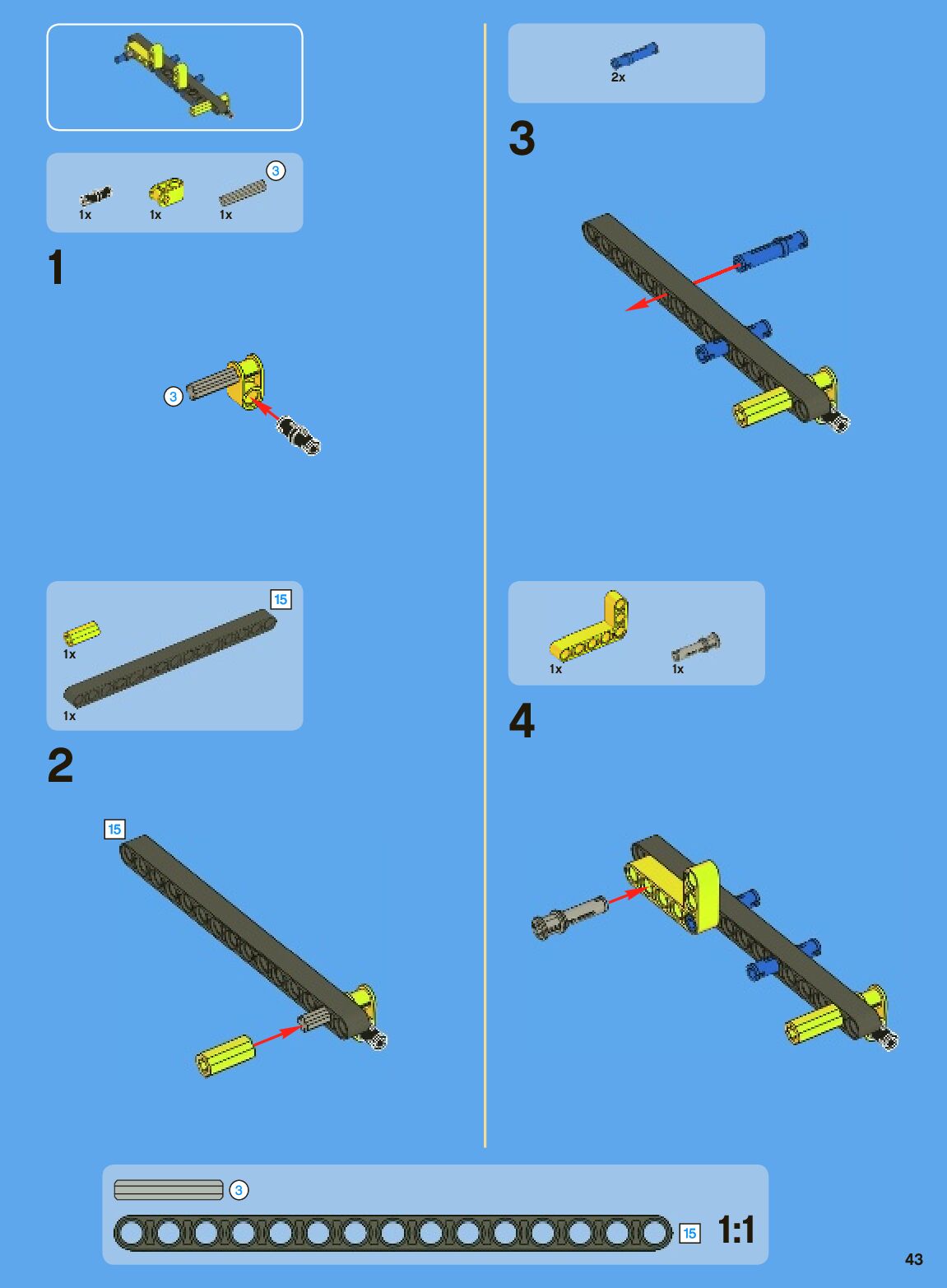 1x 1x 1x 3

1

3

15

1x

1x

2

15

2x

3

1x 1x

4

3

15 1:1

43