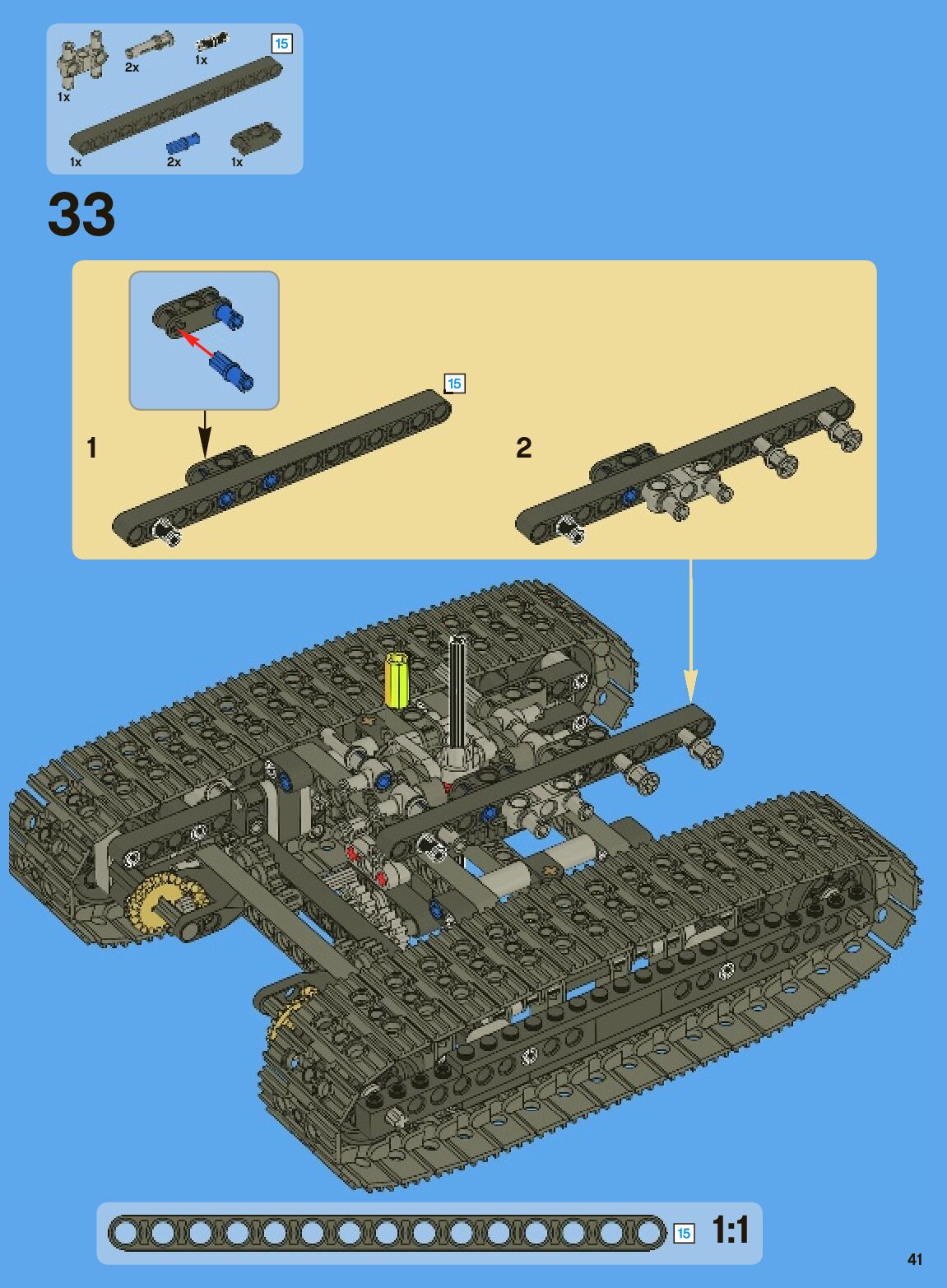 1x
2x
1x
15
1x
2x
1x

33

15
1
2

15 1:1

41