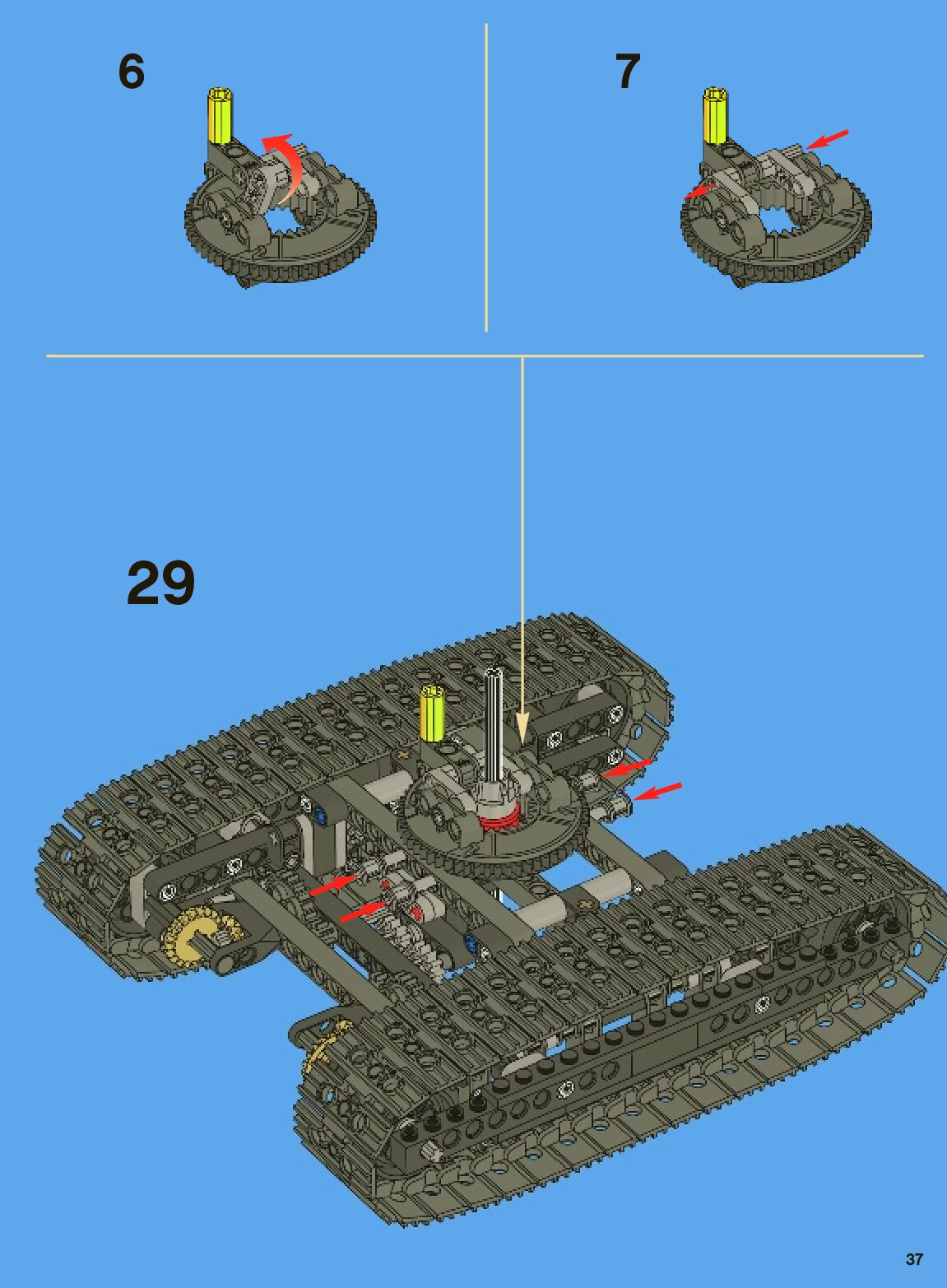 6

7

29

37