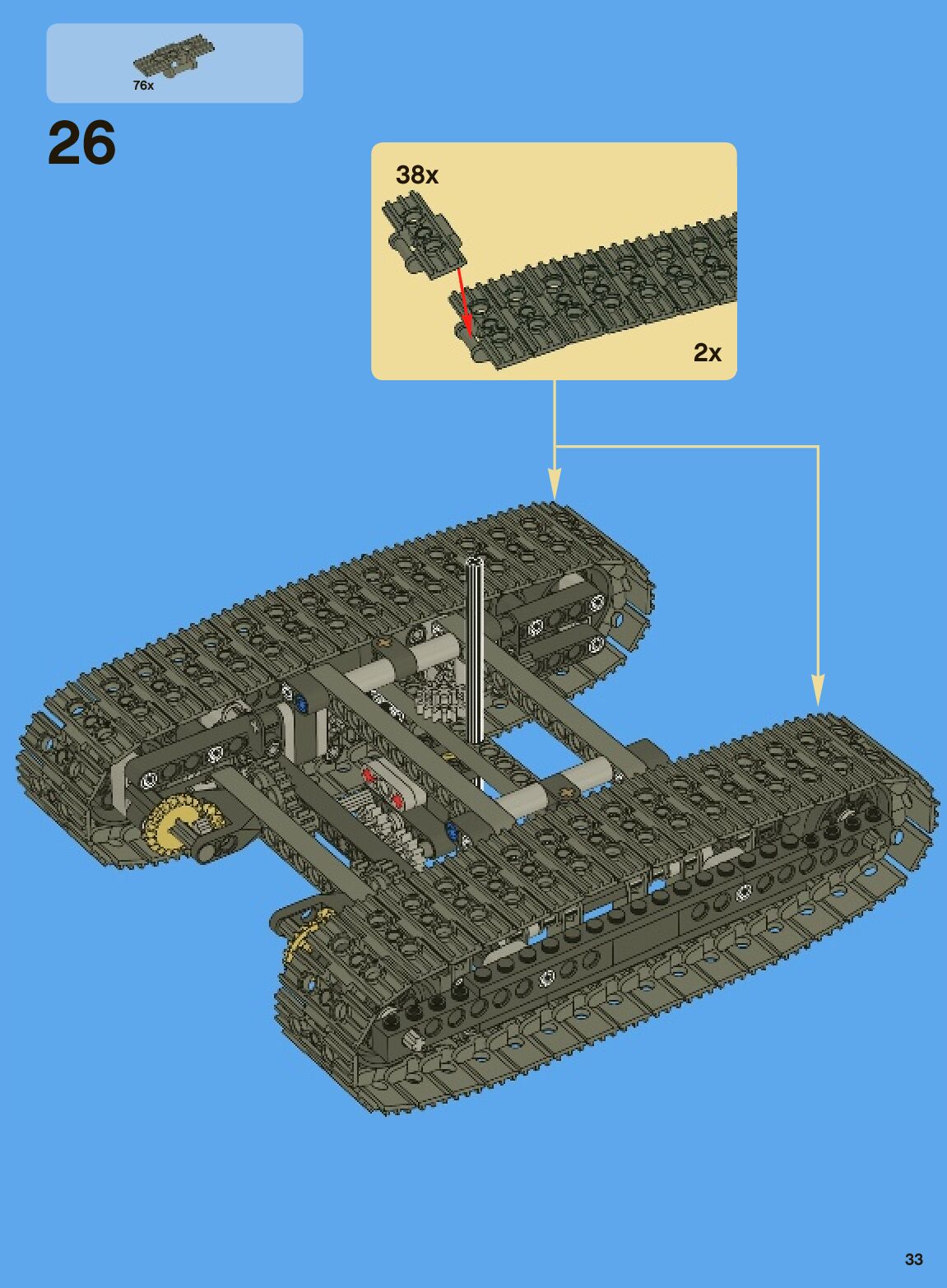 76x

26

38x

2x

33