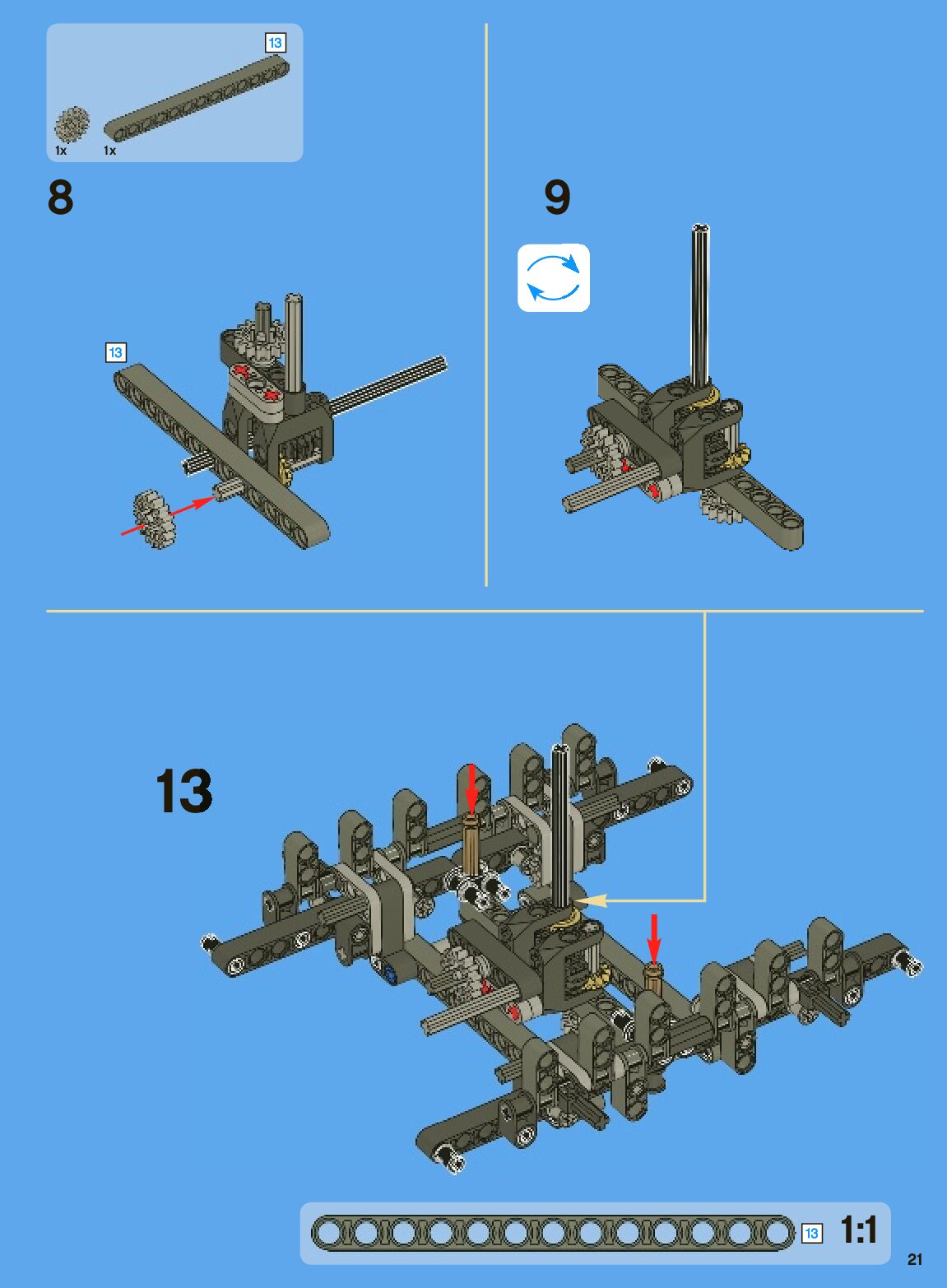 13

1x 1x

8

13

9

13

13 1:1

21