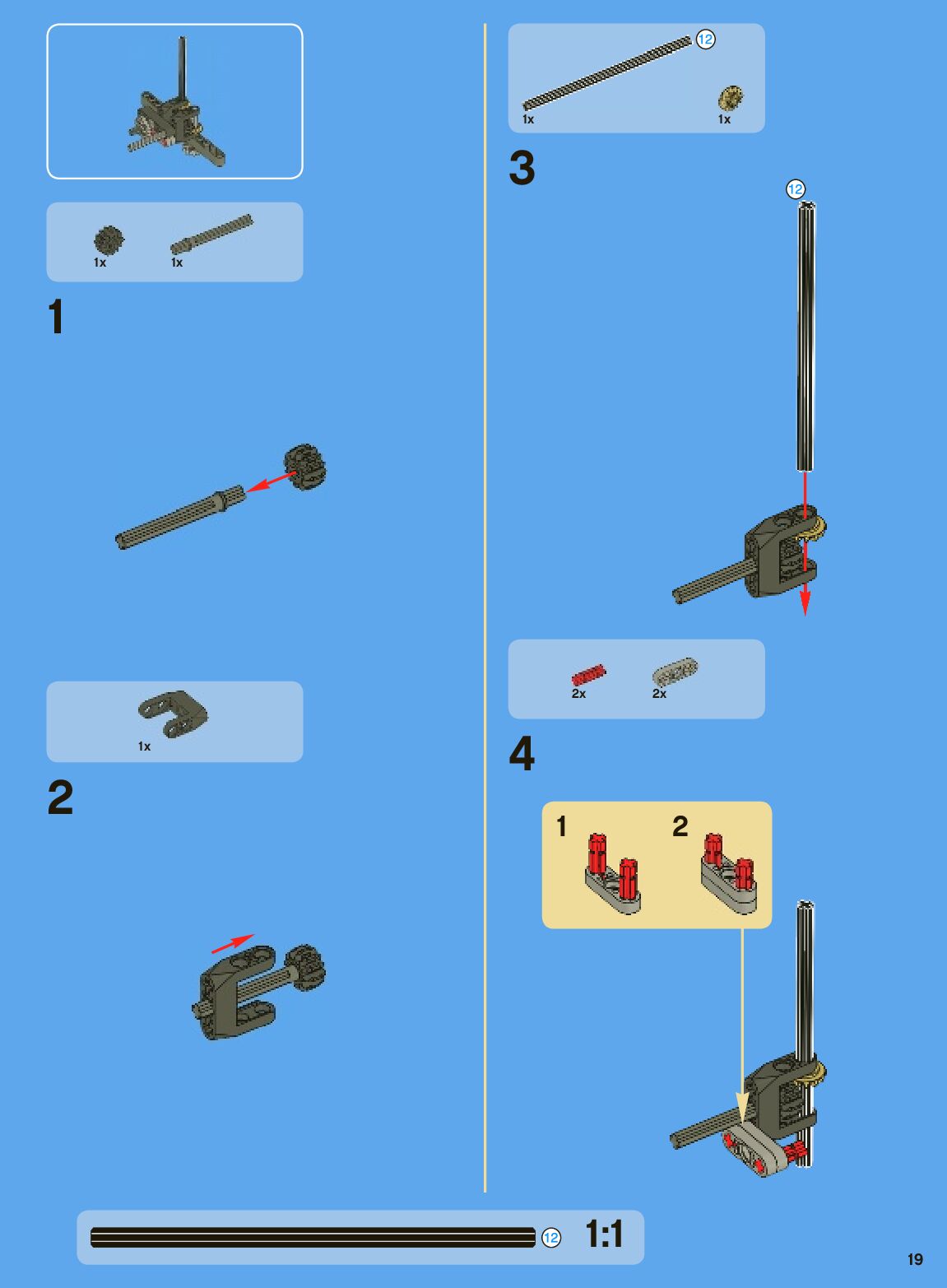 1x 1x

1

1x

2

12

1x 1x

3

12

2x 2x

4

1 2

12 1:1

19