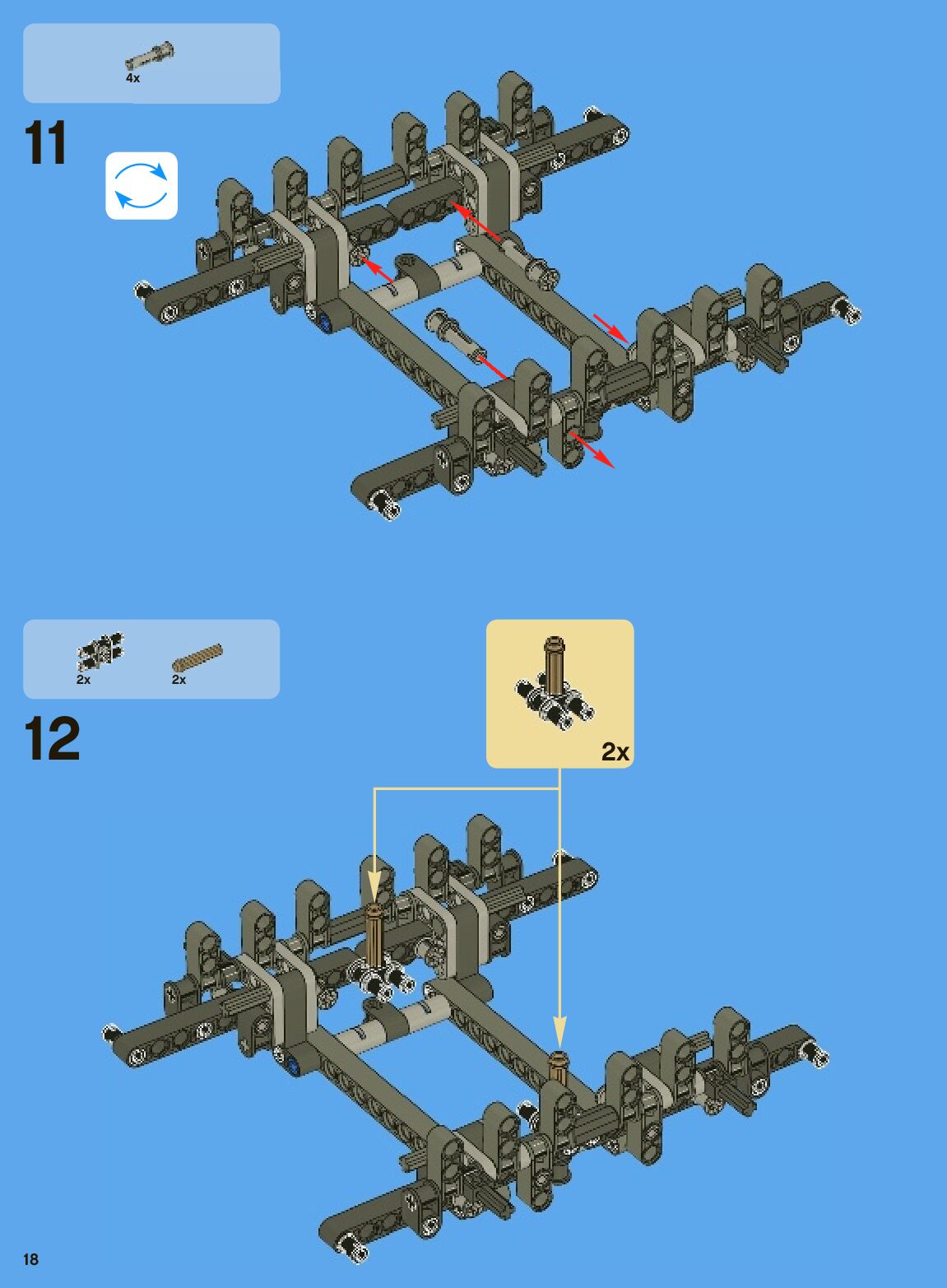 4x

11

2x 2x

12

2x

18