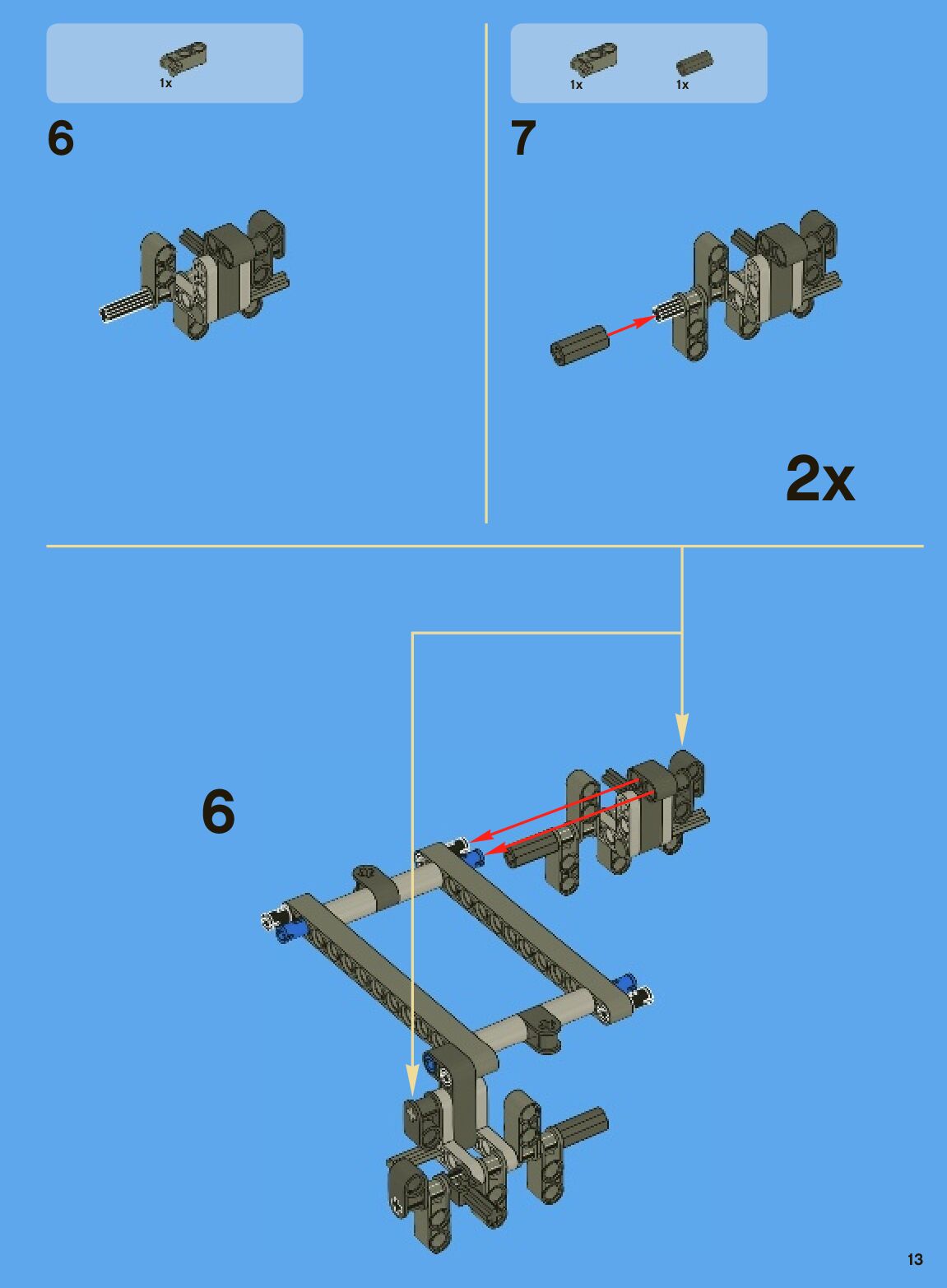 1x

6

1x
1x

7

2x

6

13