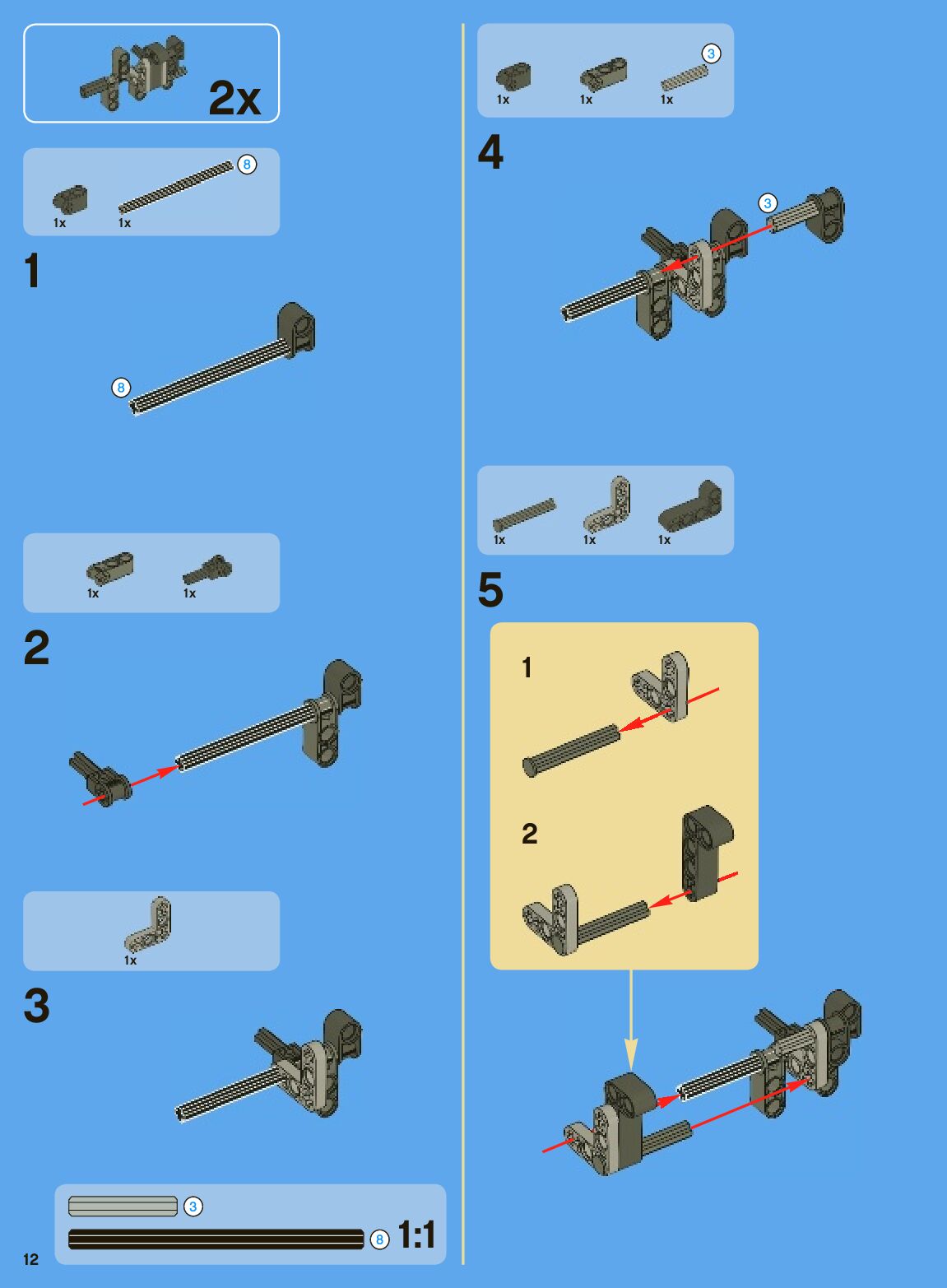 2x

1x 1x 8

1

8

1x 1x

2

1x

3

3

8 1:1

12

1x 1x 1x 3

4

3

1x 1x 1x

5

1

2