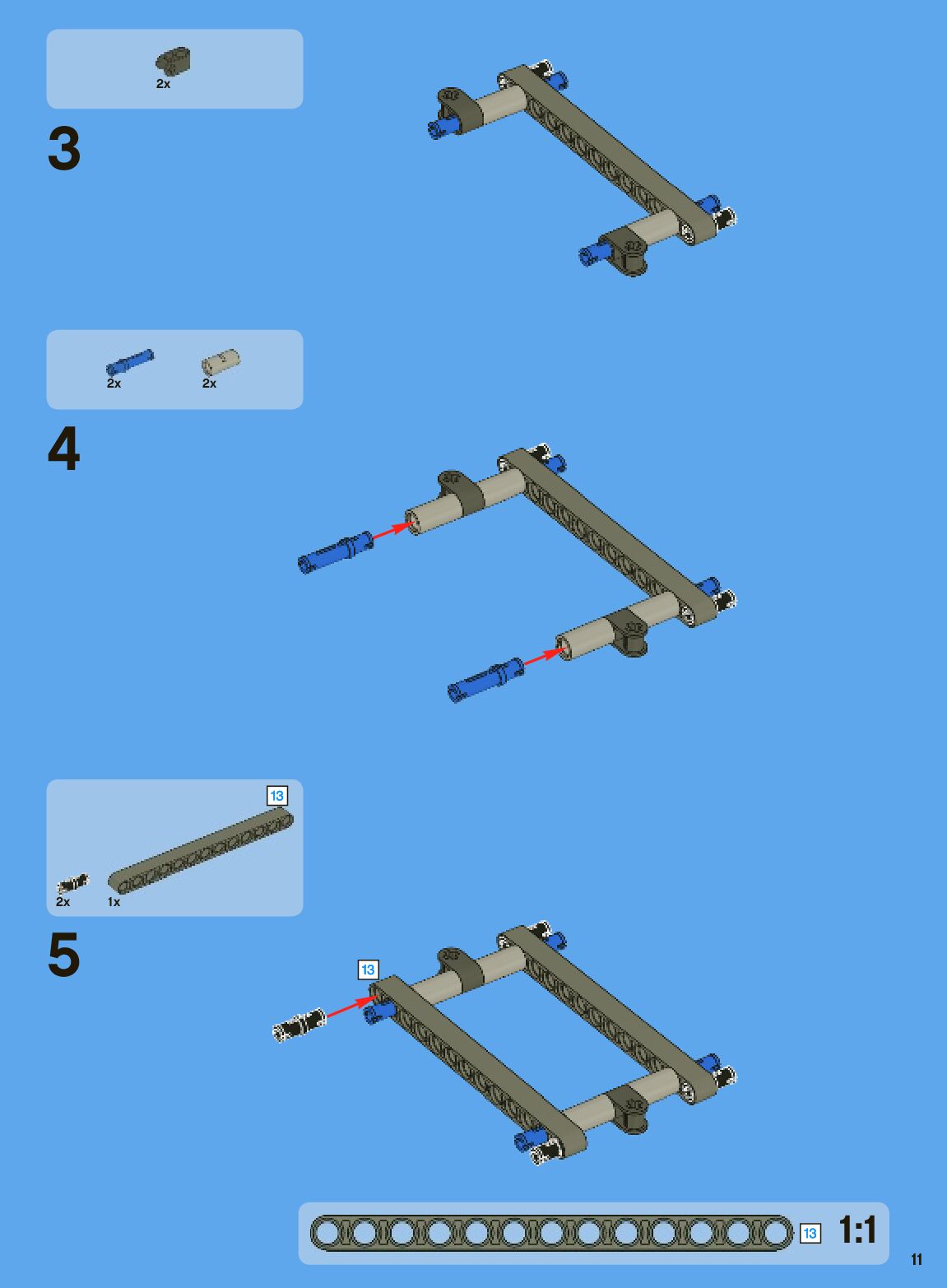 2x

3

2x 2x

4

13

2x 1x

5

13

13 1:1

11