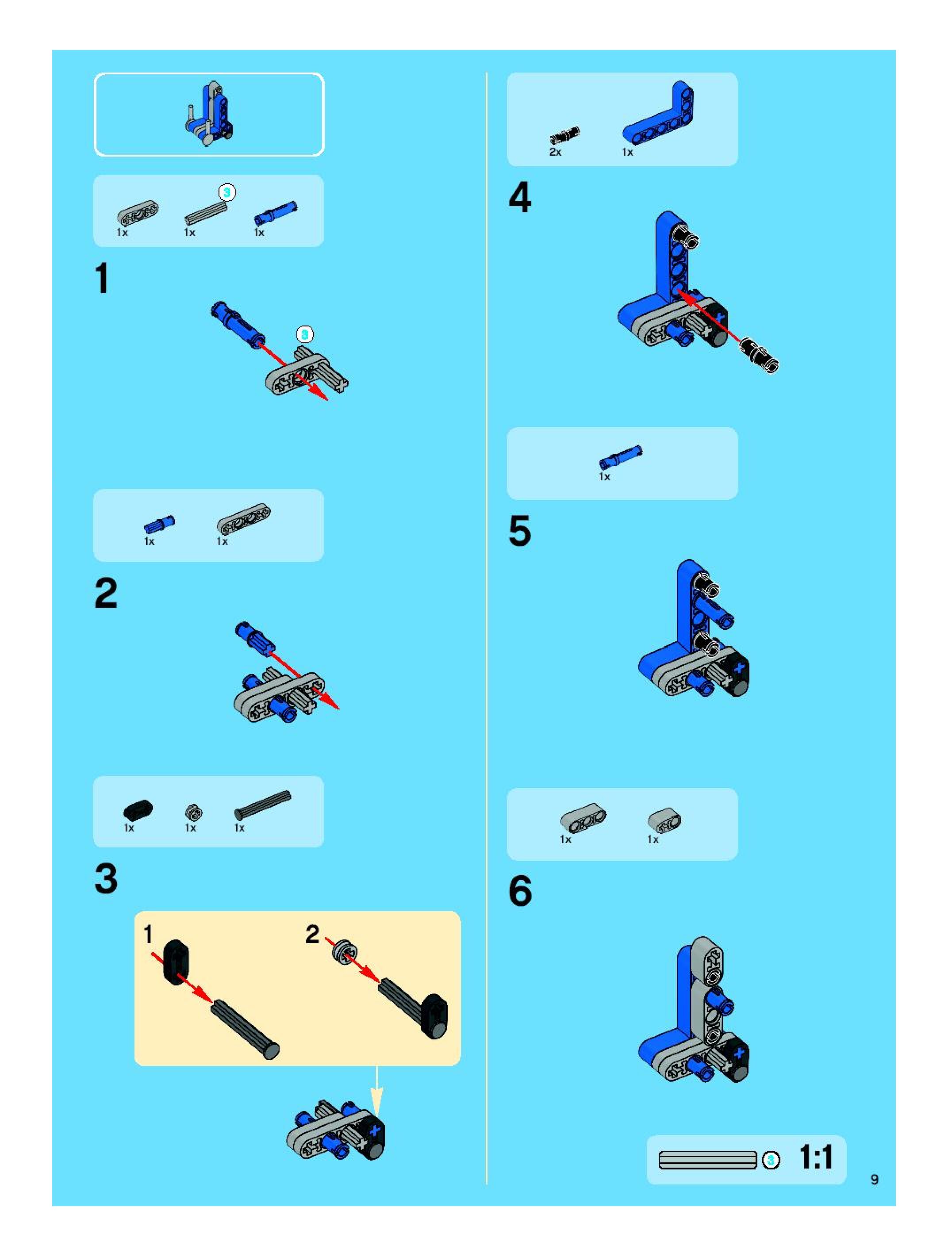 3
1x 1x 1x

1

3

1x 1x

2

1x 1x 1x

3

1

2

2x 1x

4

1x

5

1x 1x

6

3 1:1

9