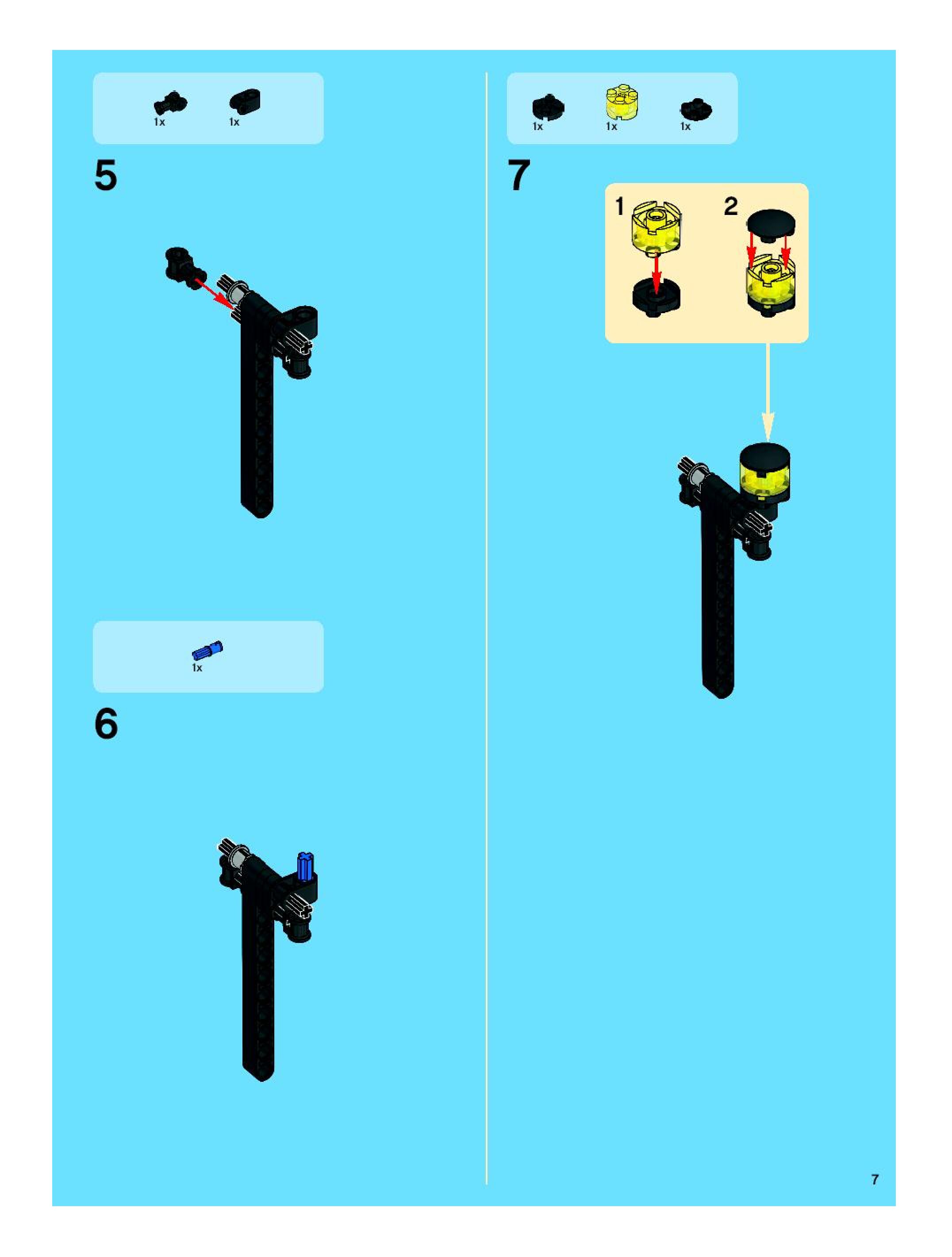 1x 1x

5

1x

6

1x 1x 1x

7

1

2

7