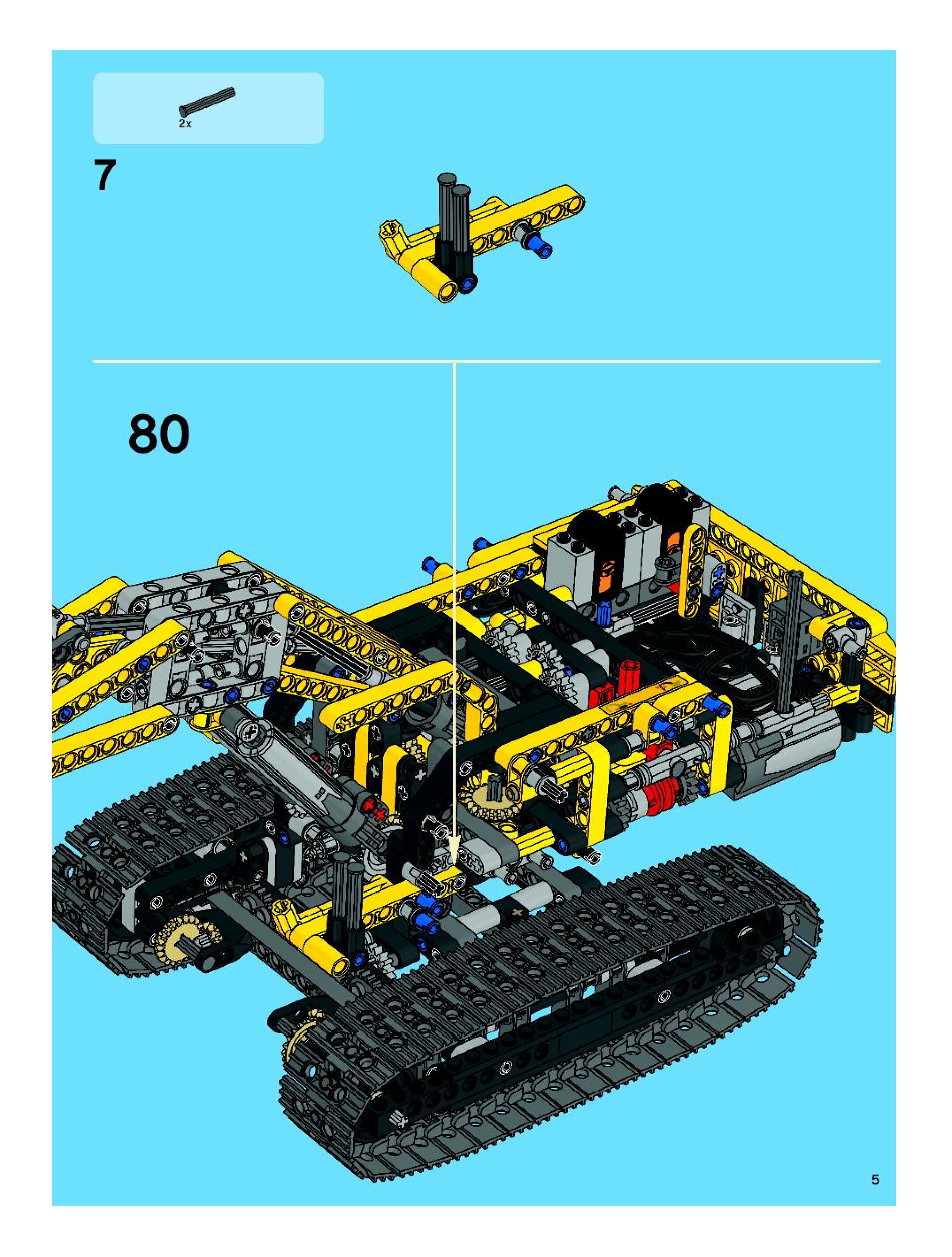 2x

7

80

5