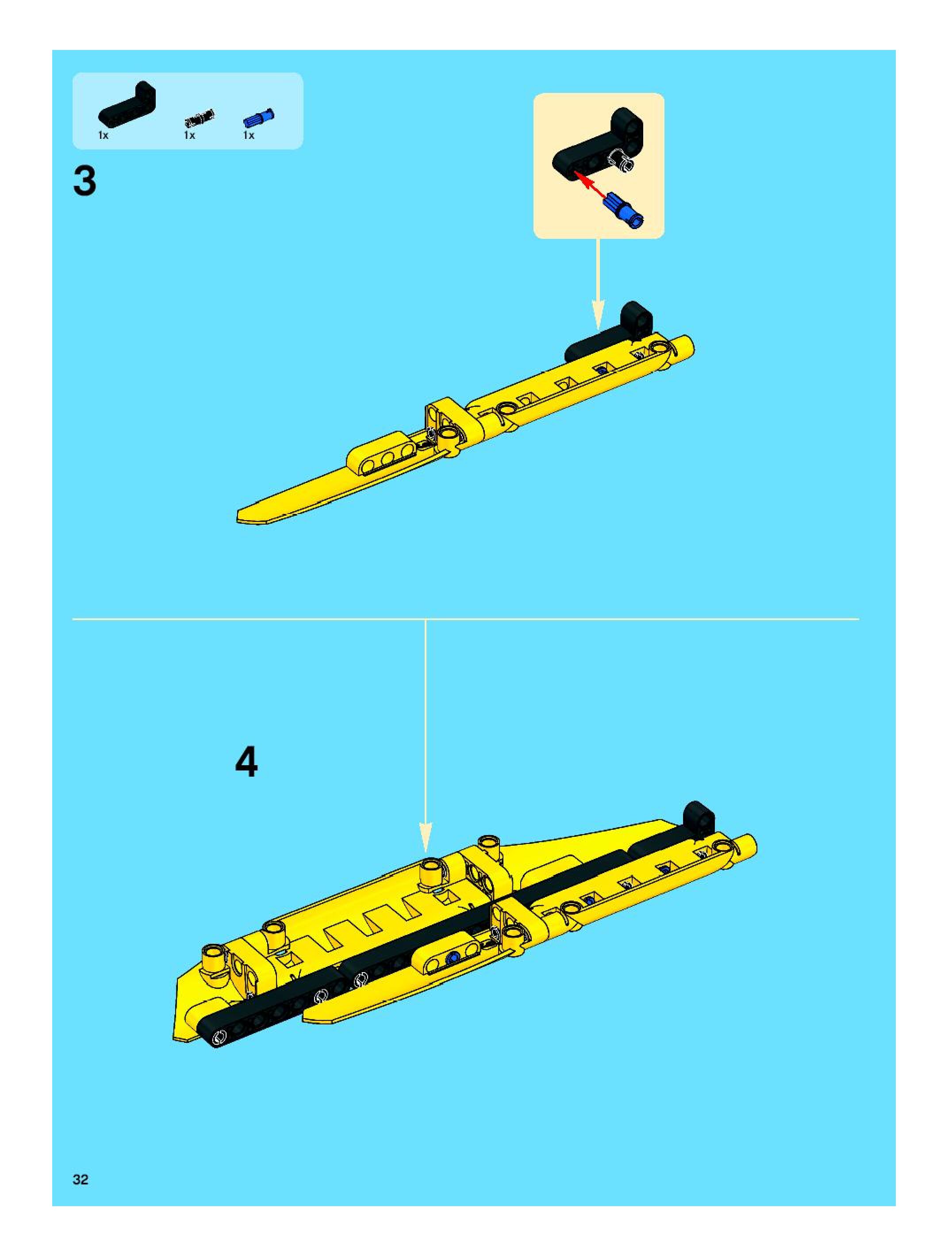 1x
1x
1x
3

4

32