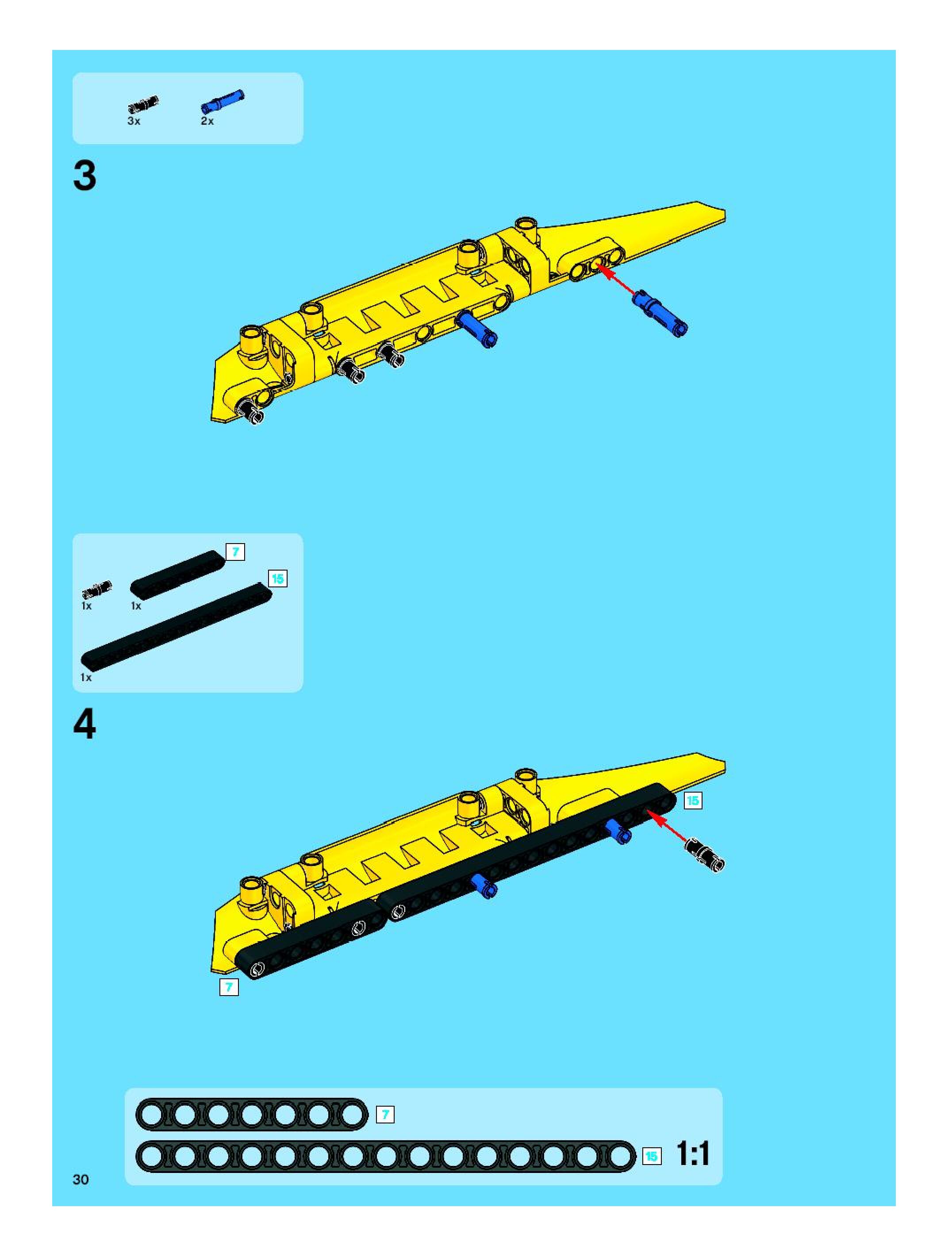 3x 2x

3

7
15
1x 1x
1x

4

15
7

7
15 1:1

30