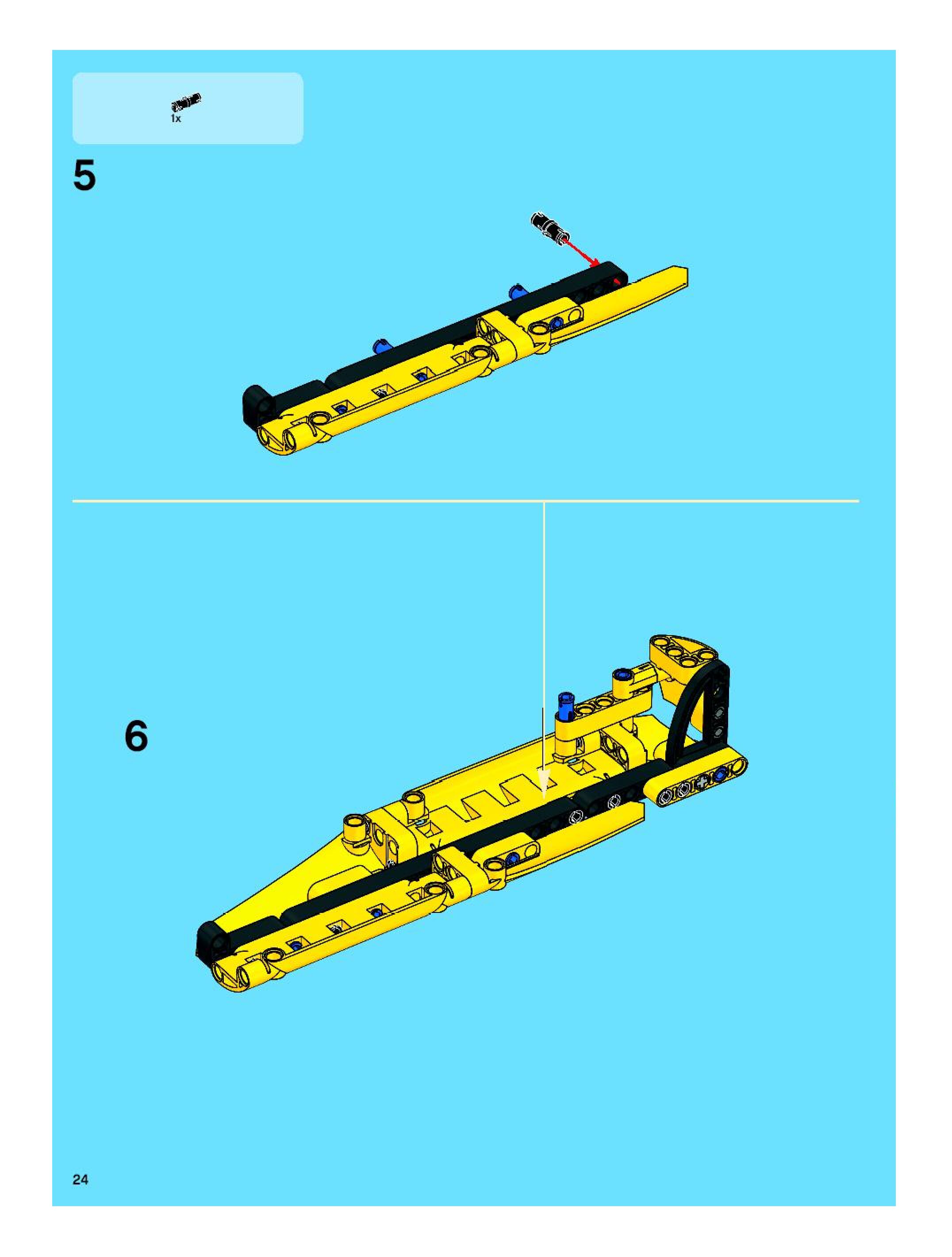 1x

5

6

24