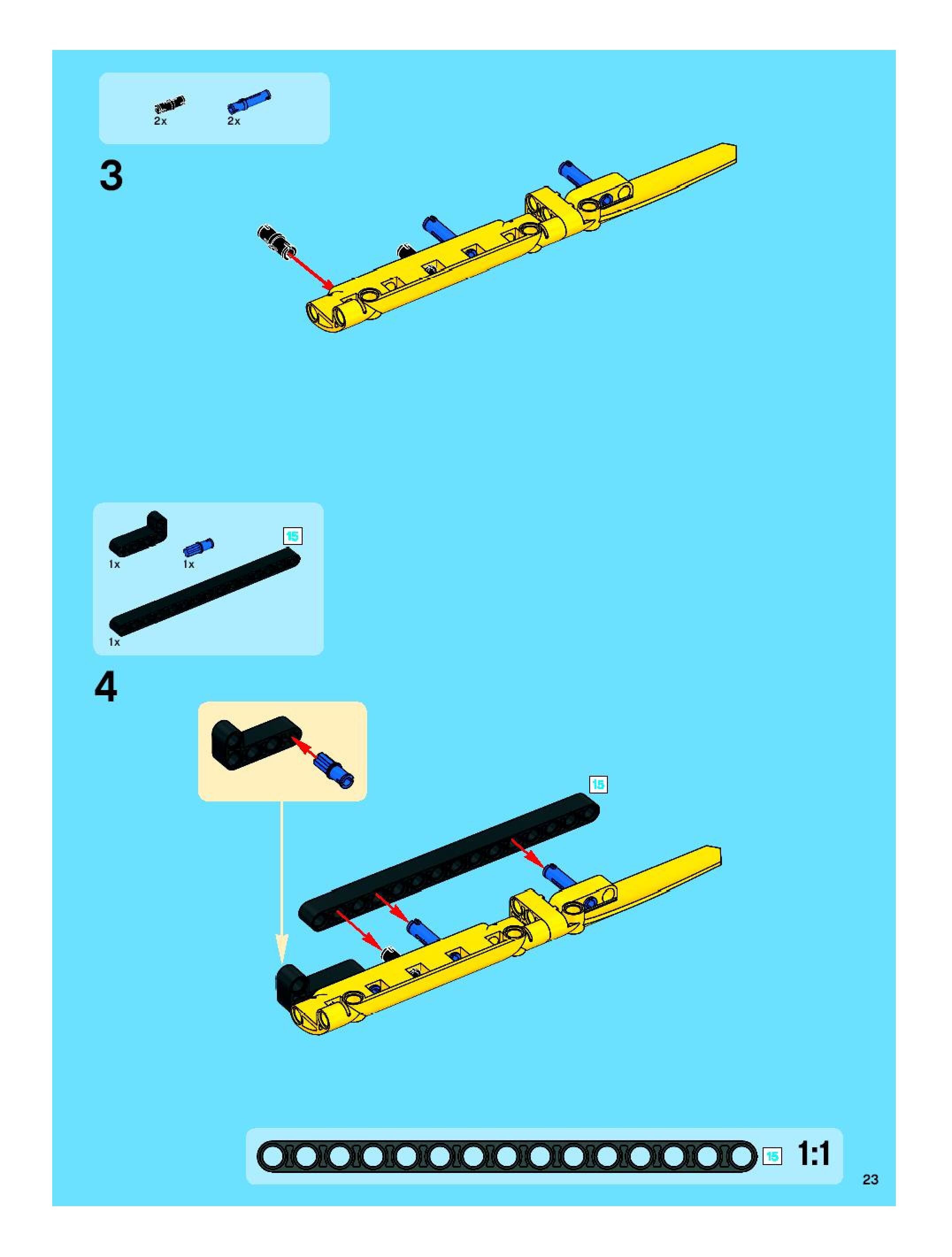 2x
2x

3

1x
1x
15
1x

4

15

15 1:1

23