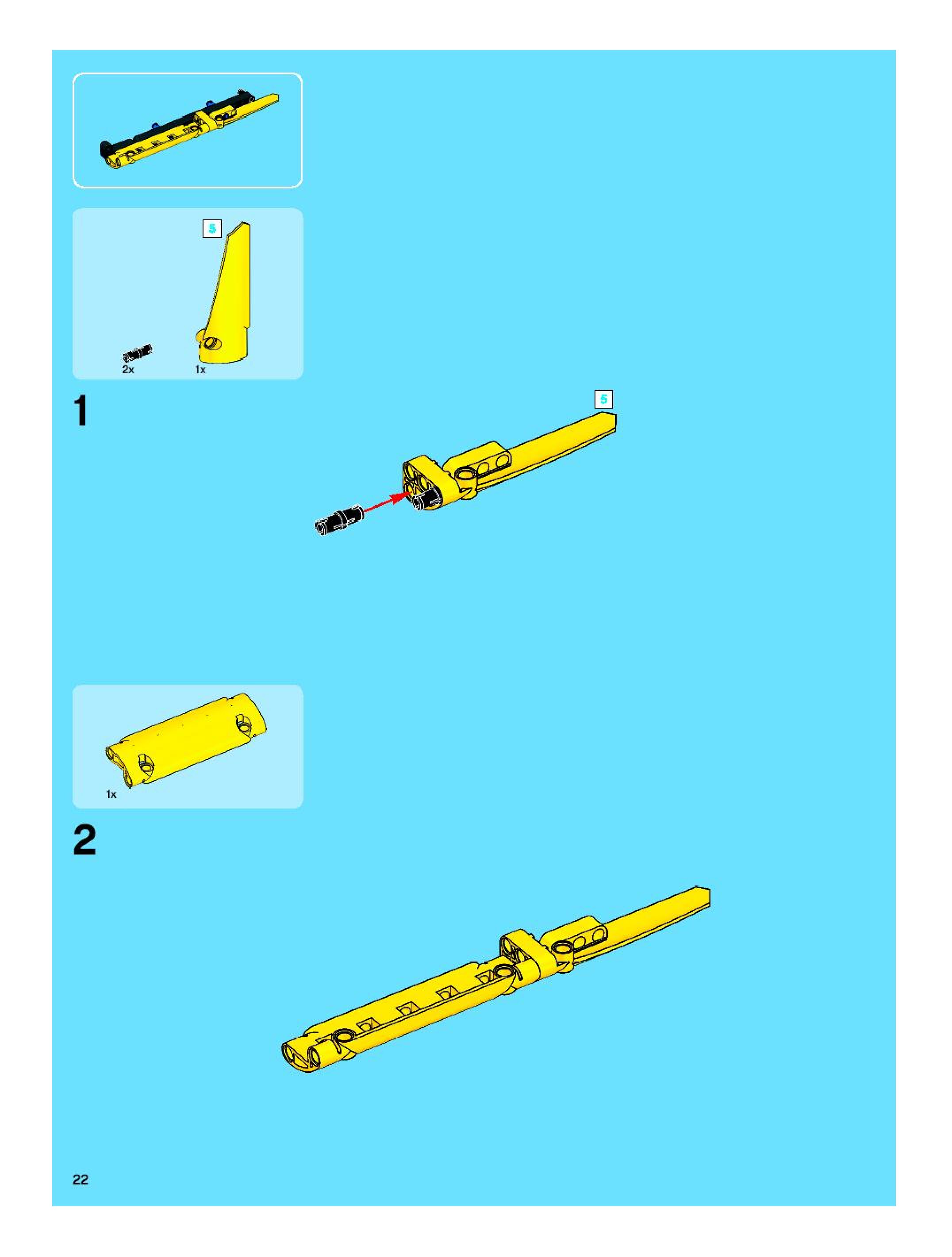 5

2x

1x

1

5

1x

2

22