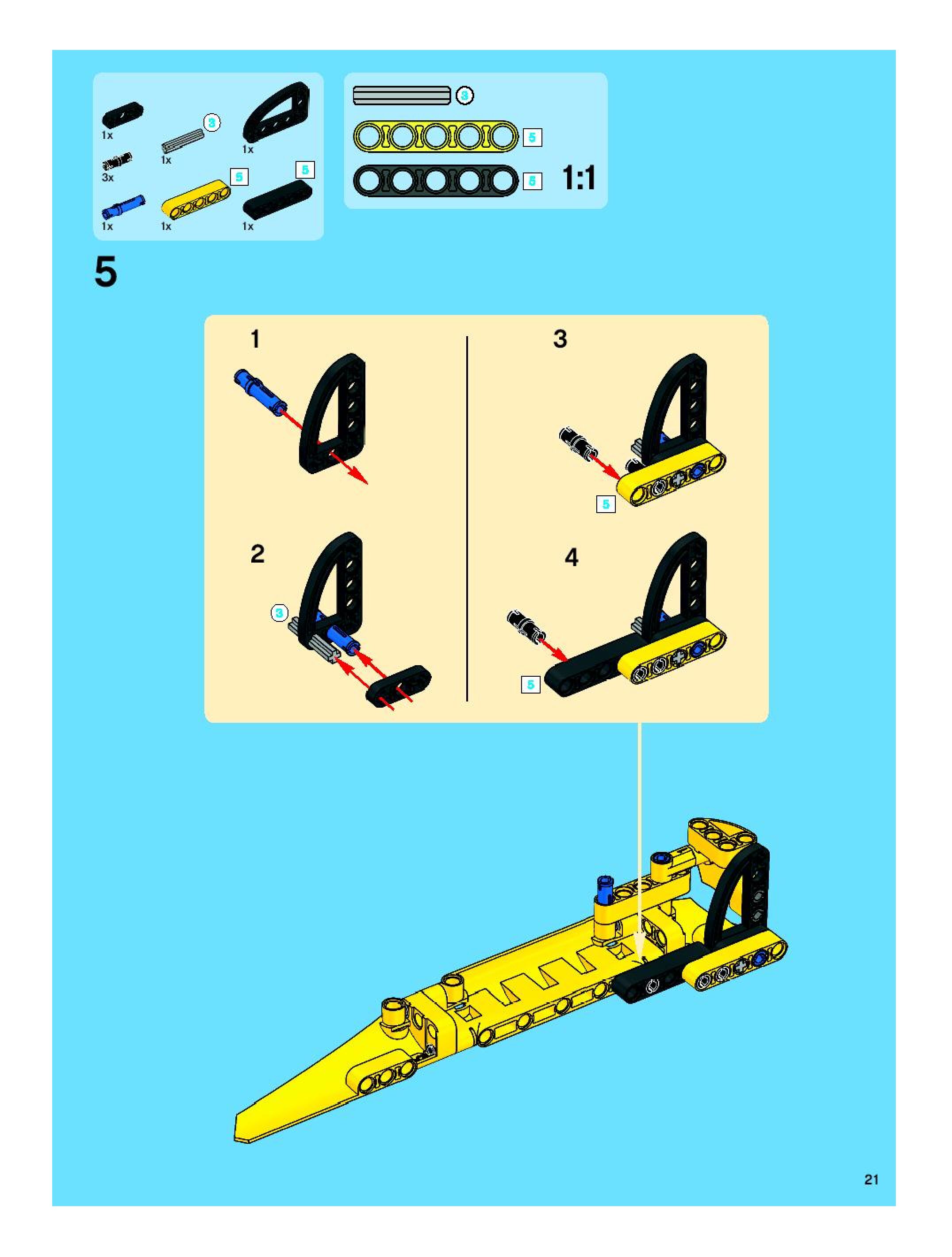 1x
3
1x
1x
3x
5
5
1x
1x
1x

3
5
5
1:1

5

1
2
3
3
5
4
5

21