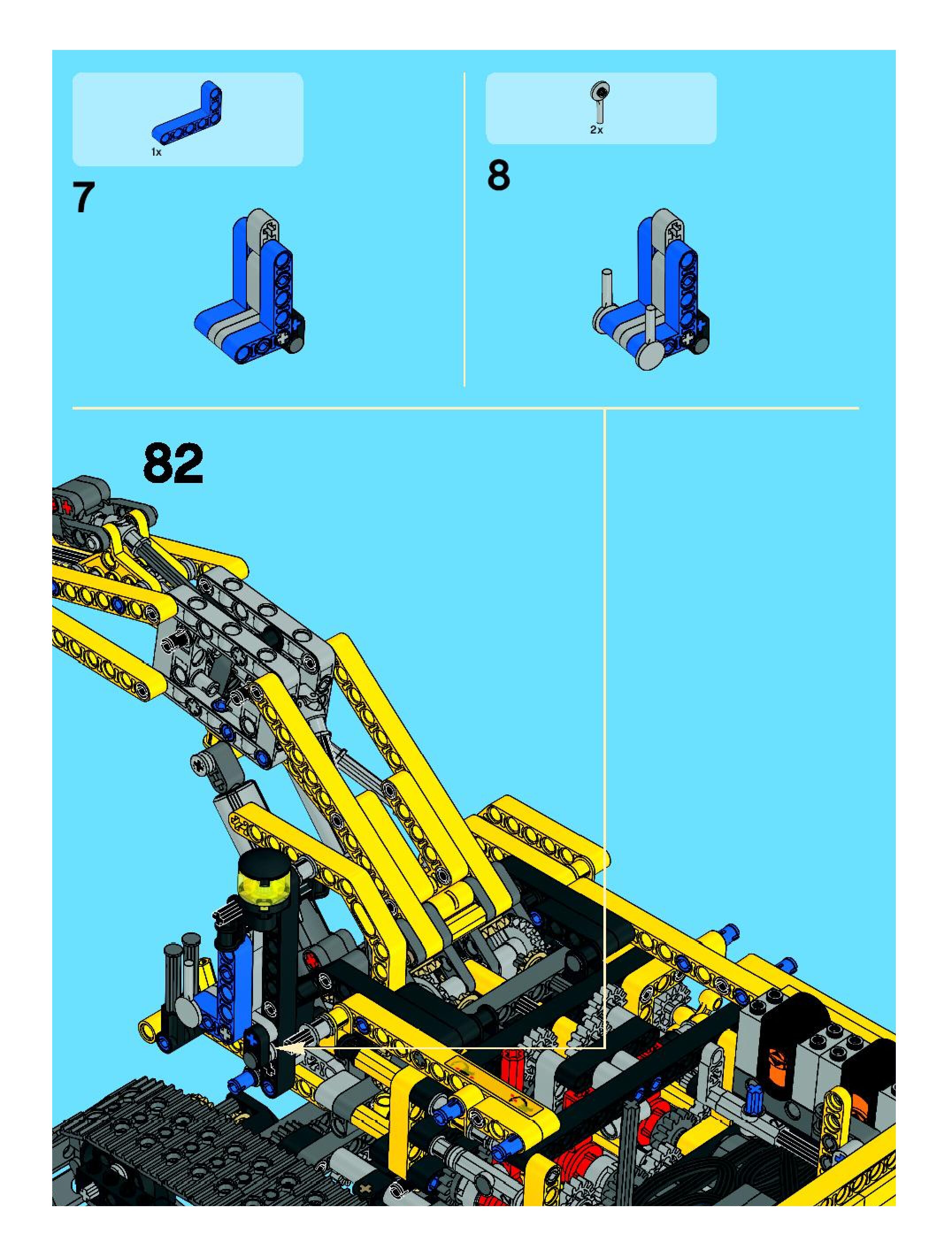 1x

7

2x

8

82