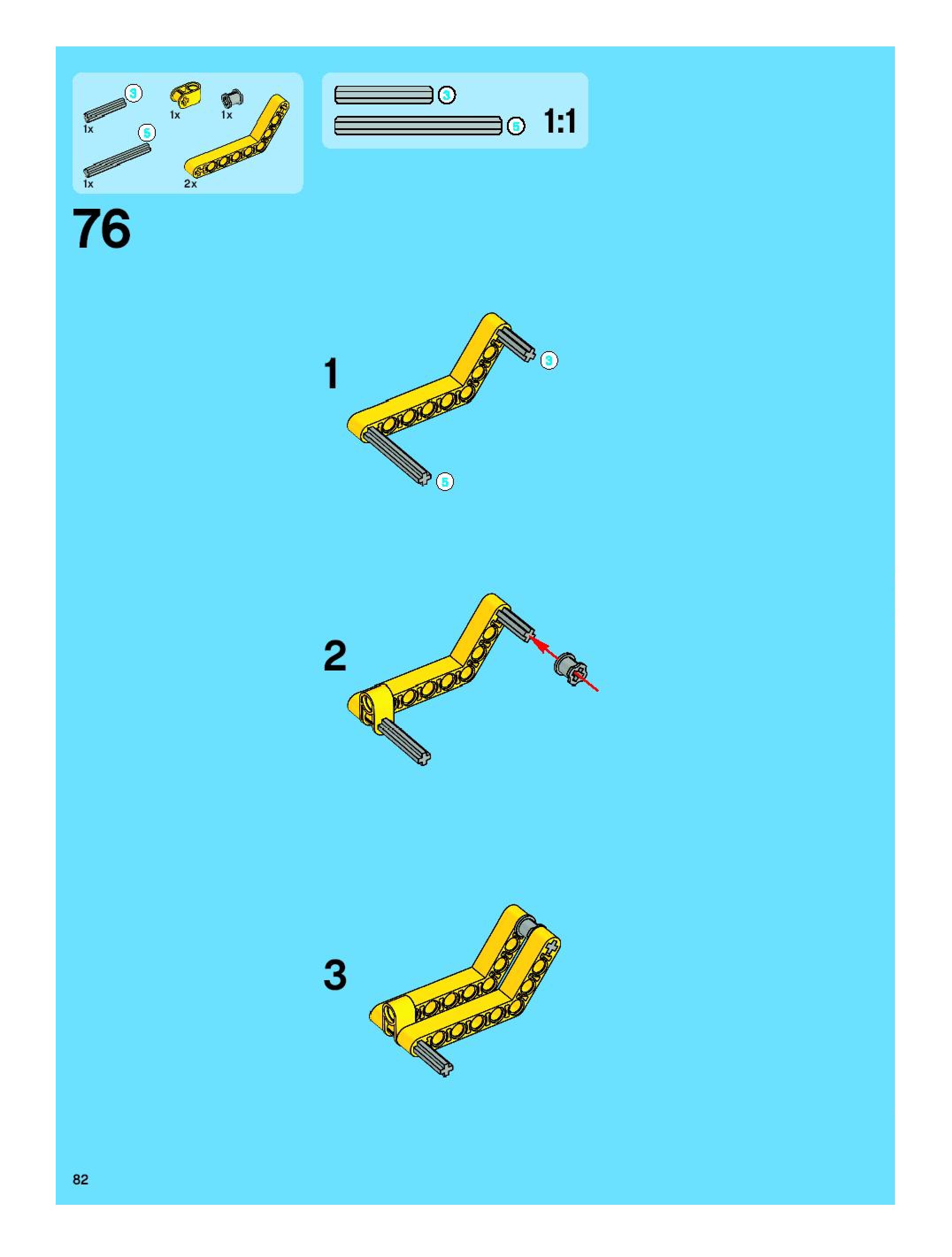 3
1x
1x
1x
5
1x
2x

3
5
1:1

76

1
3
5

2

3

82