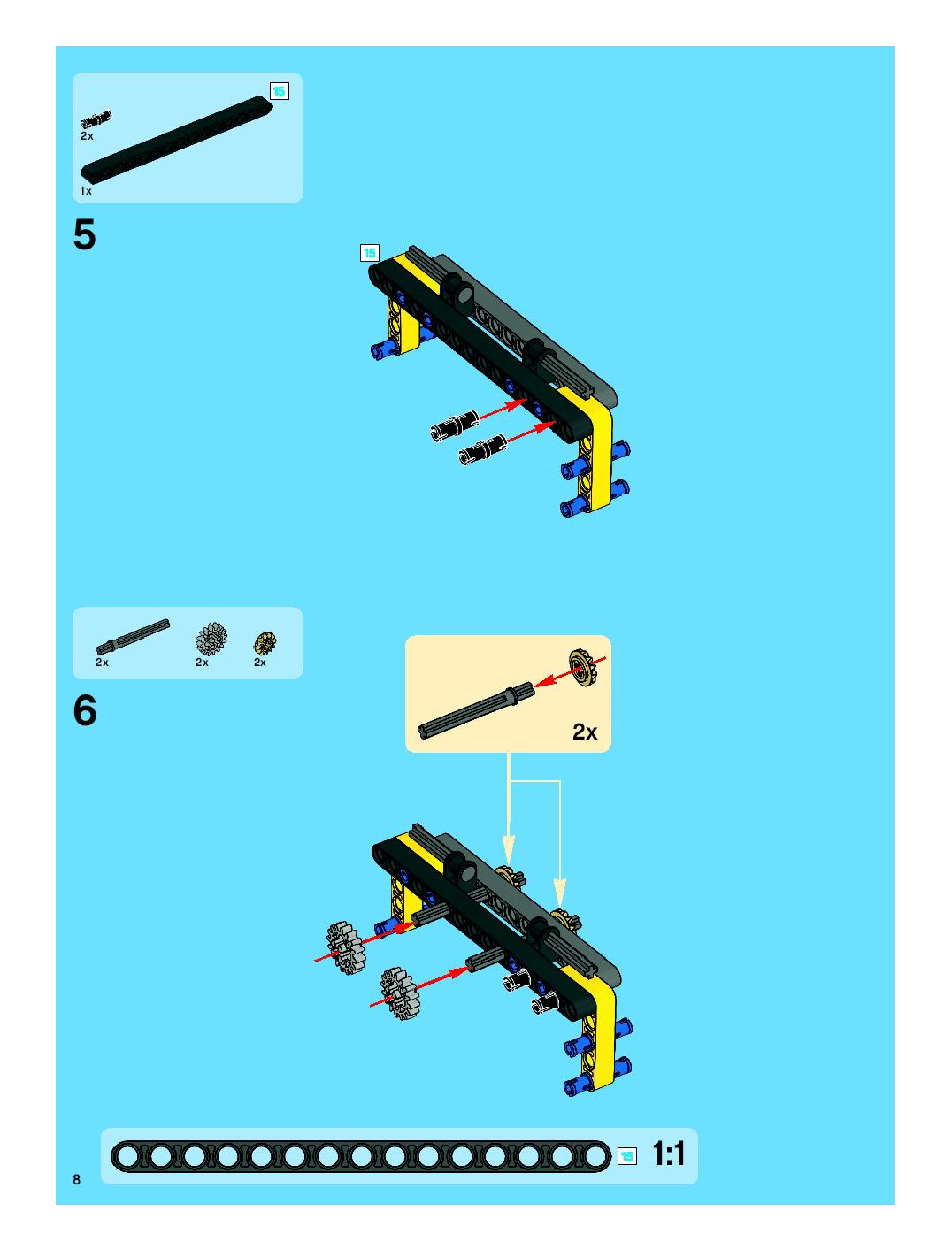 15

2x

1x

5

15

2x

2x

2x

6

2x

15

1:1

8