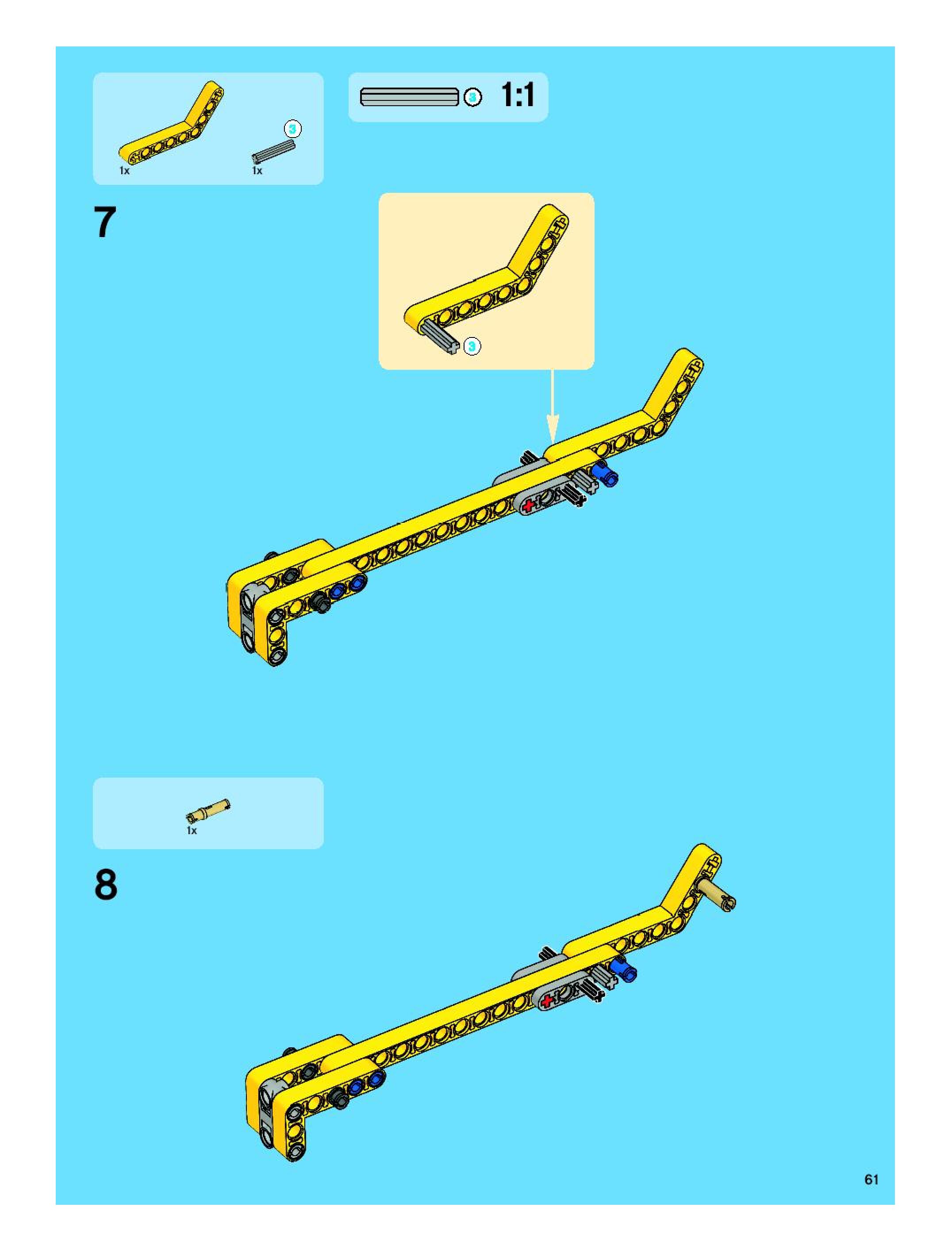 1x 3 1x

3 1:1

7

3

1x

8

61