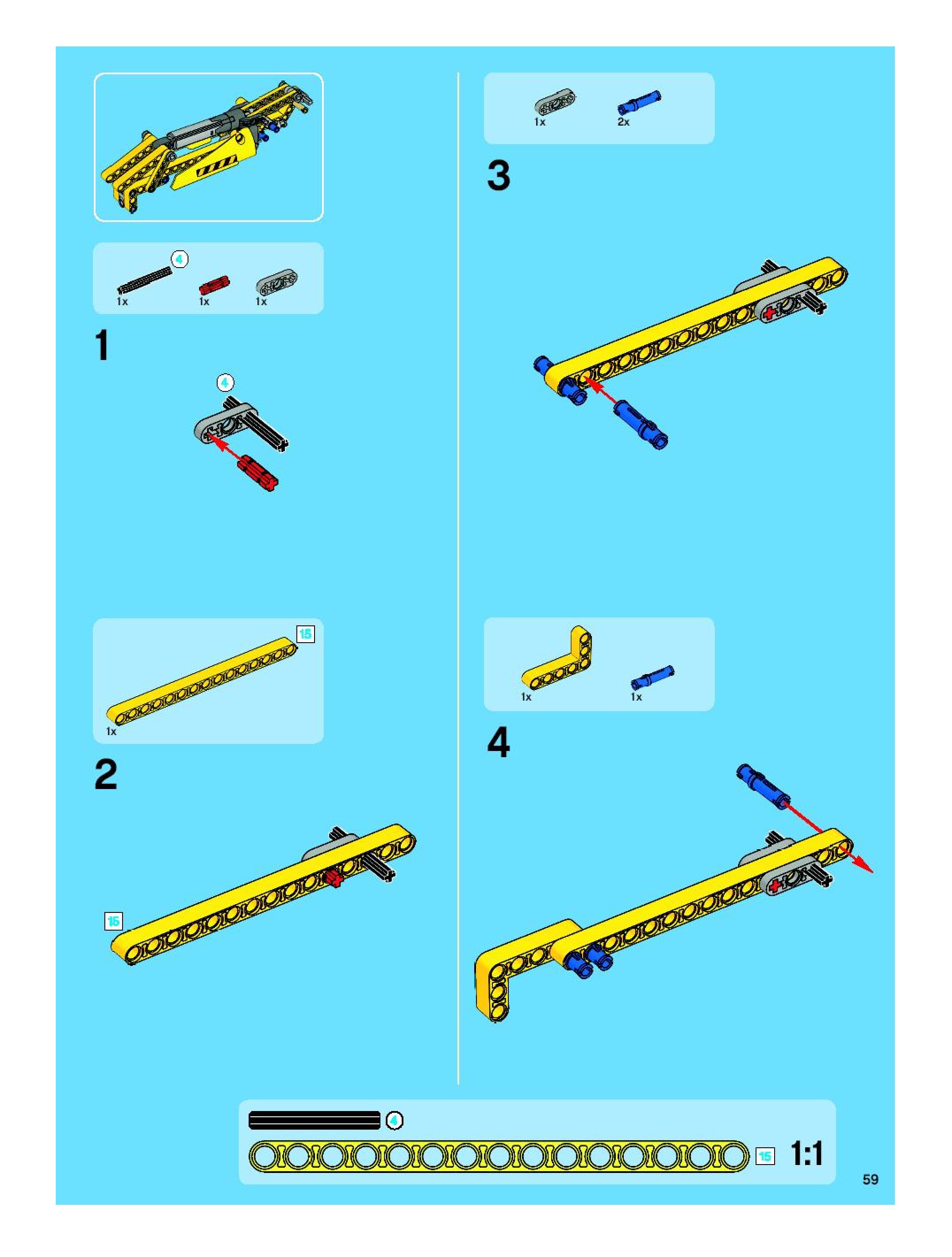 4
1x
1x
1x

1

4

15
1x

2

15

1x
2x

3

1x
1x

4

4
15
1:1

59