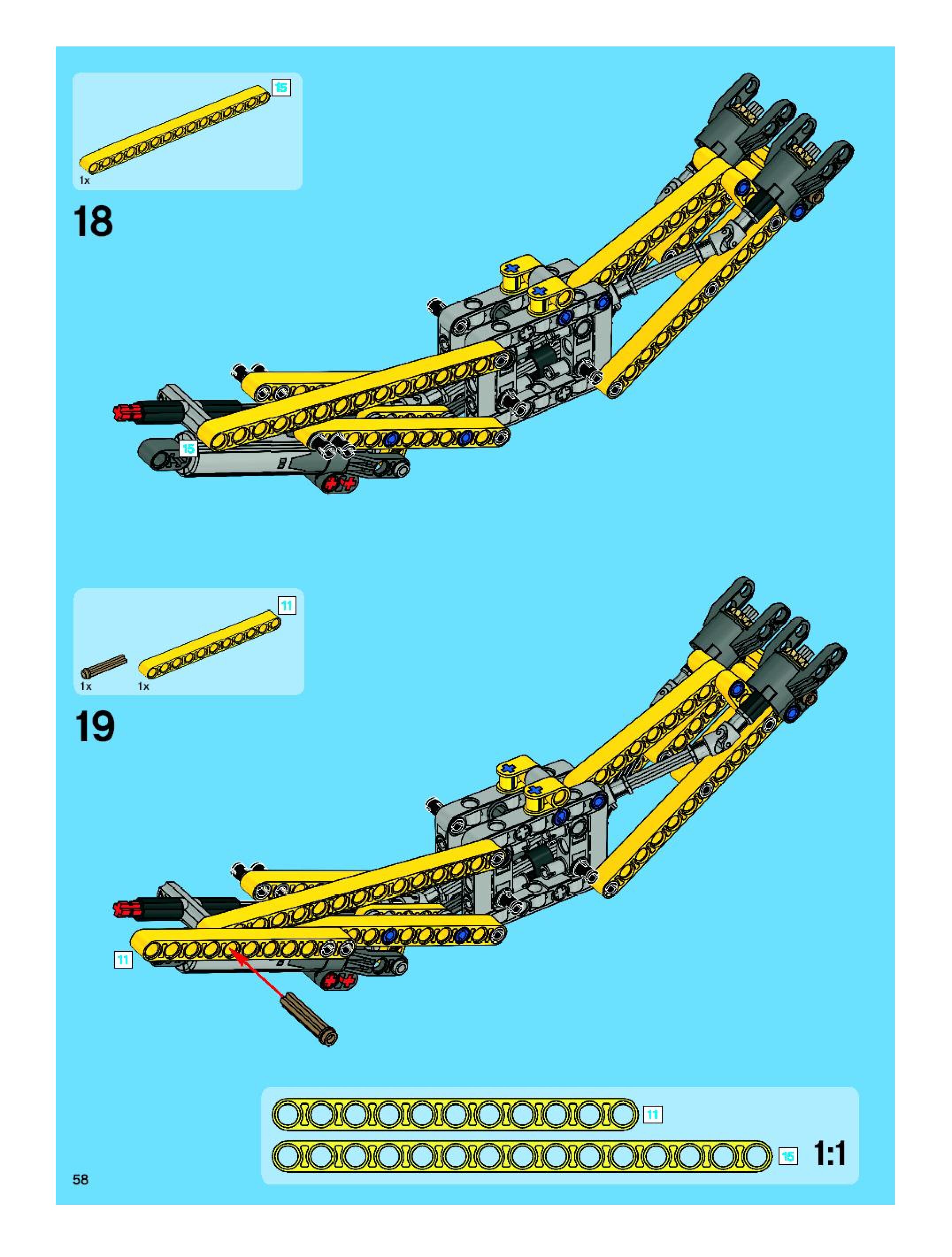 15
1x

18

15

11
1x 1x

19

11

11

15 1:1

58