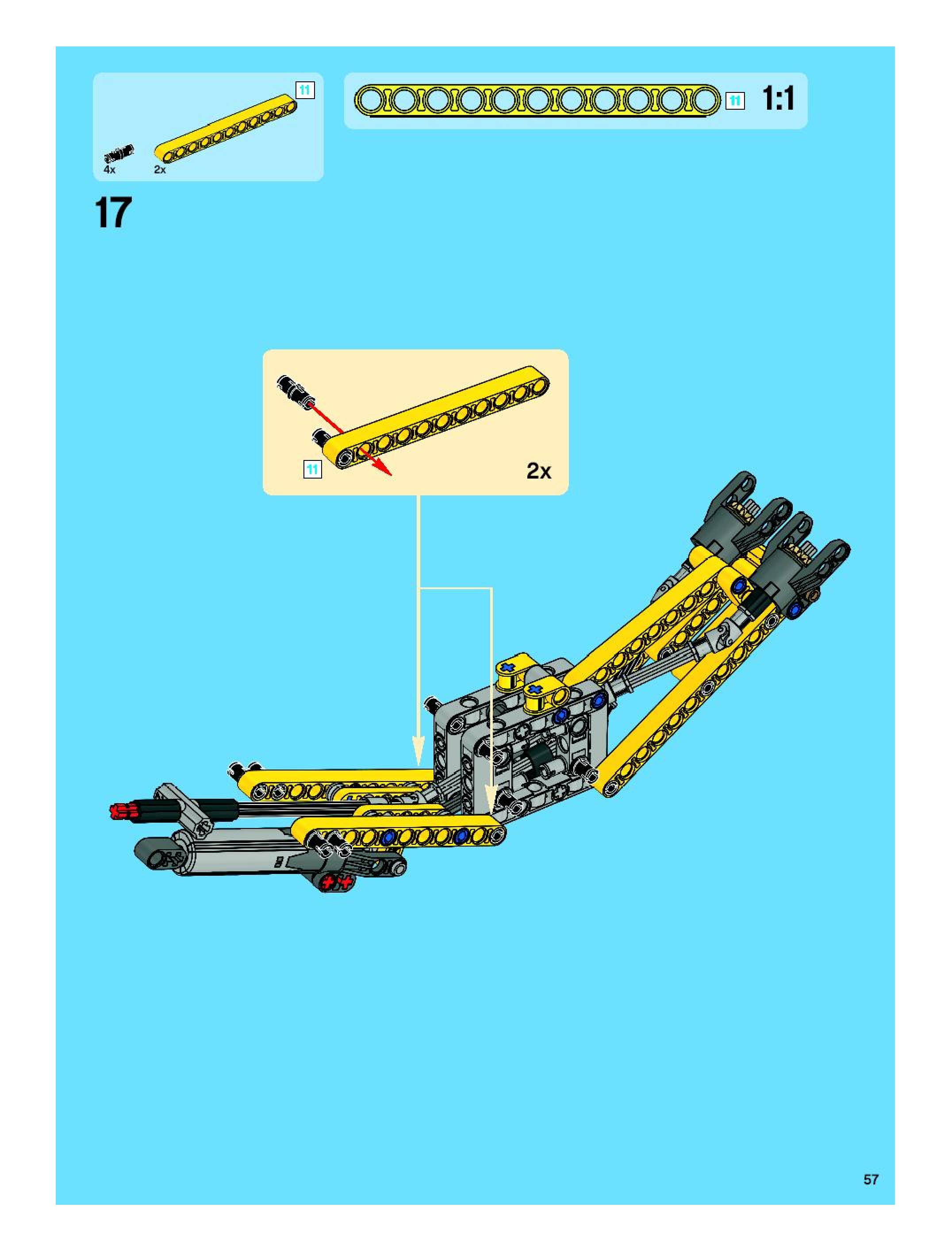 11
4x
2x

11
1:1

17

11
2x

57