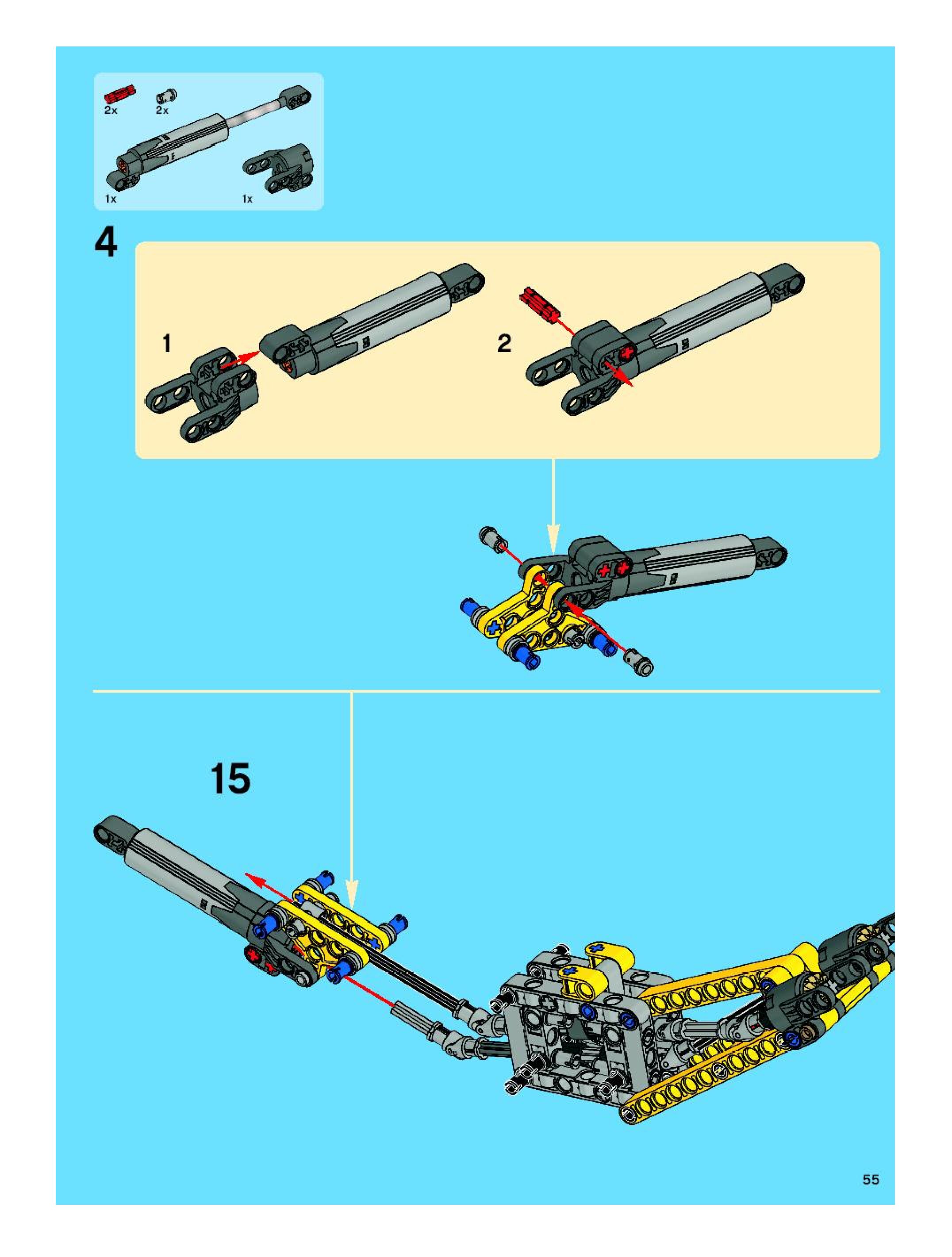 2x
2x
1x
1x

4

1

2

15

55