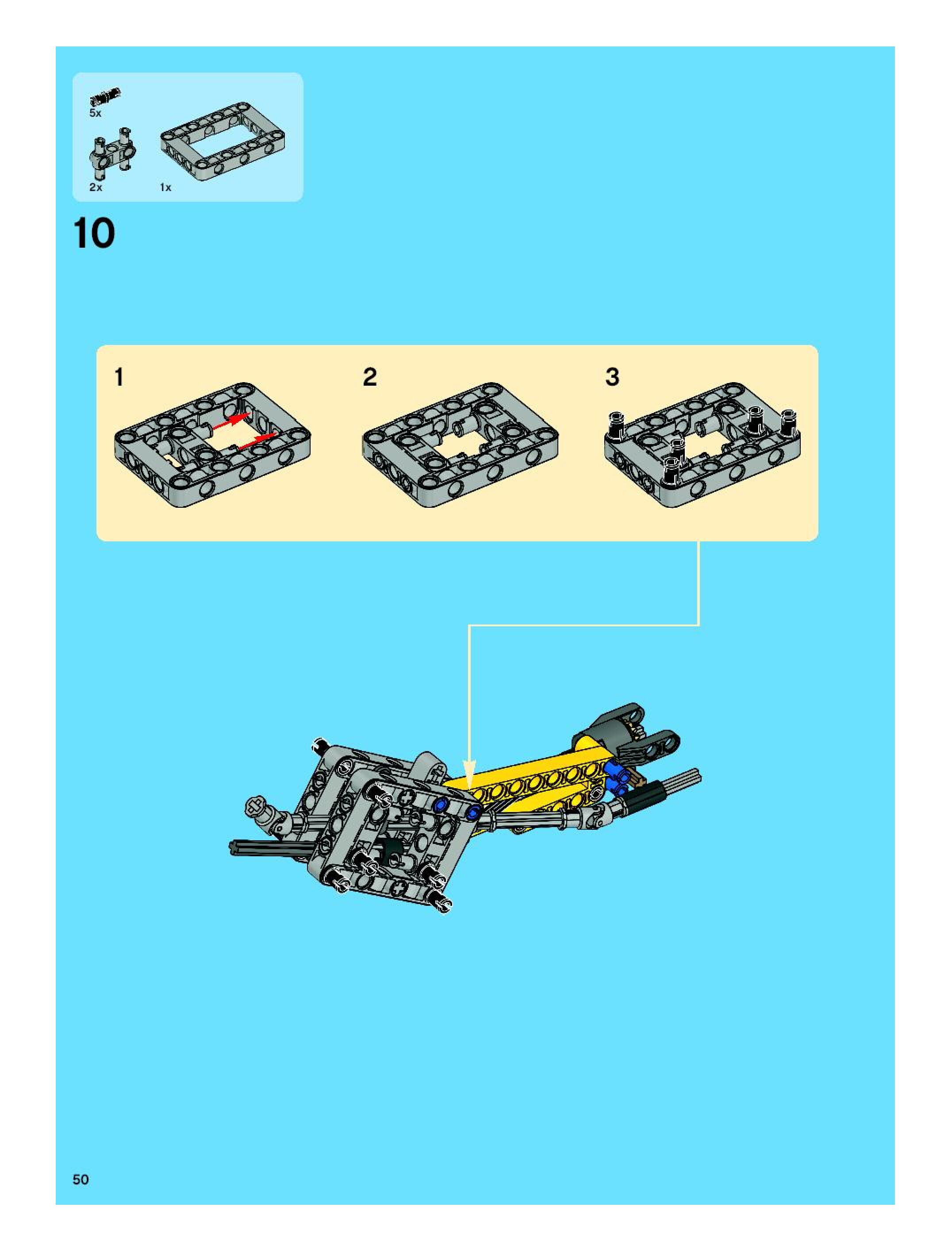 5x

2x

1x

10

1

2

3

50