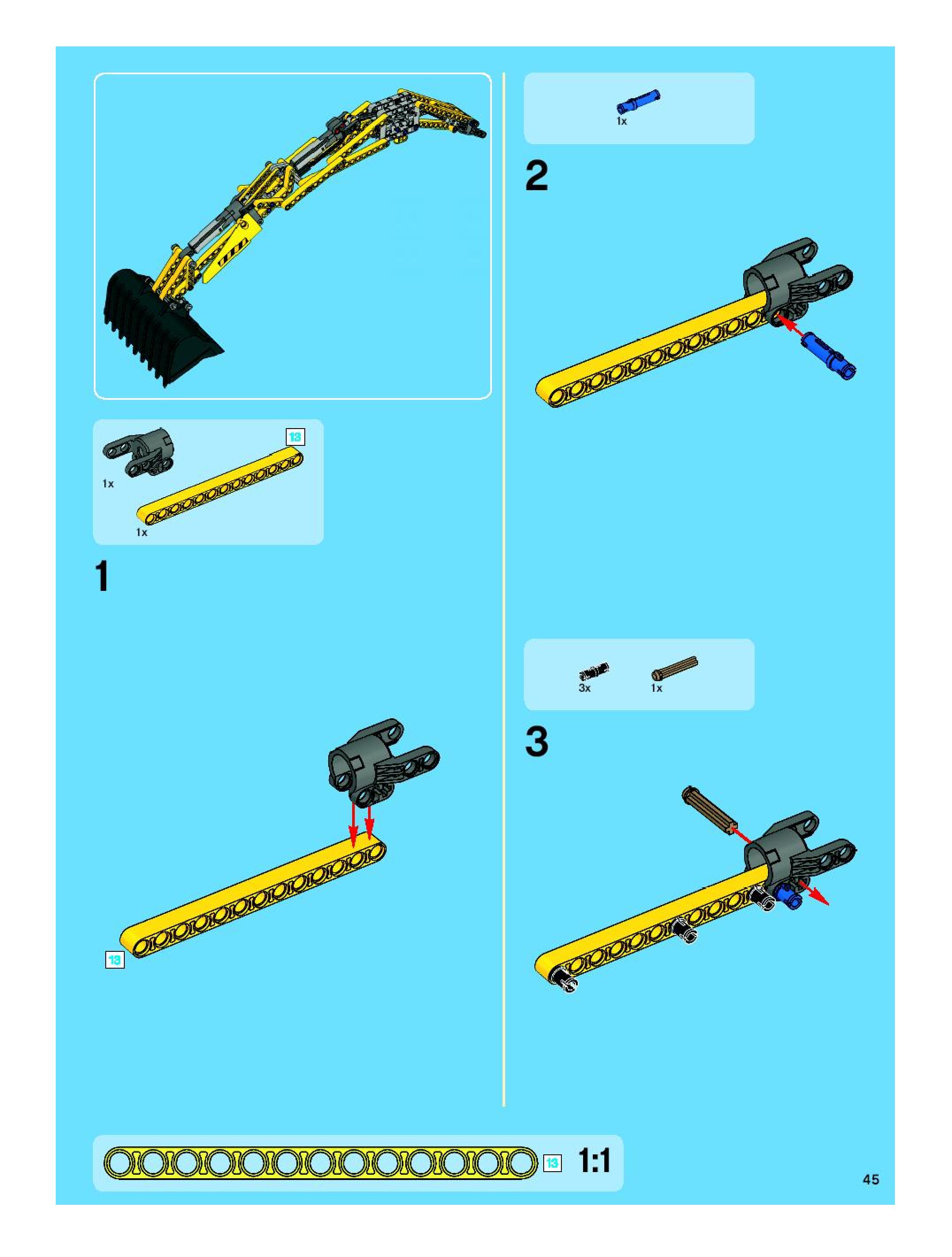 1x
13
1x

1

13

1x

2

3x
1x

3

13 1:1

45