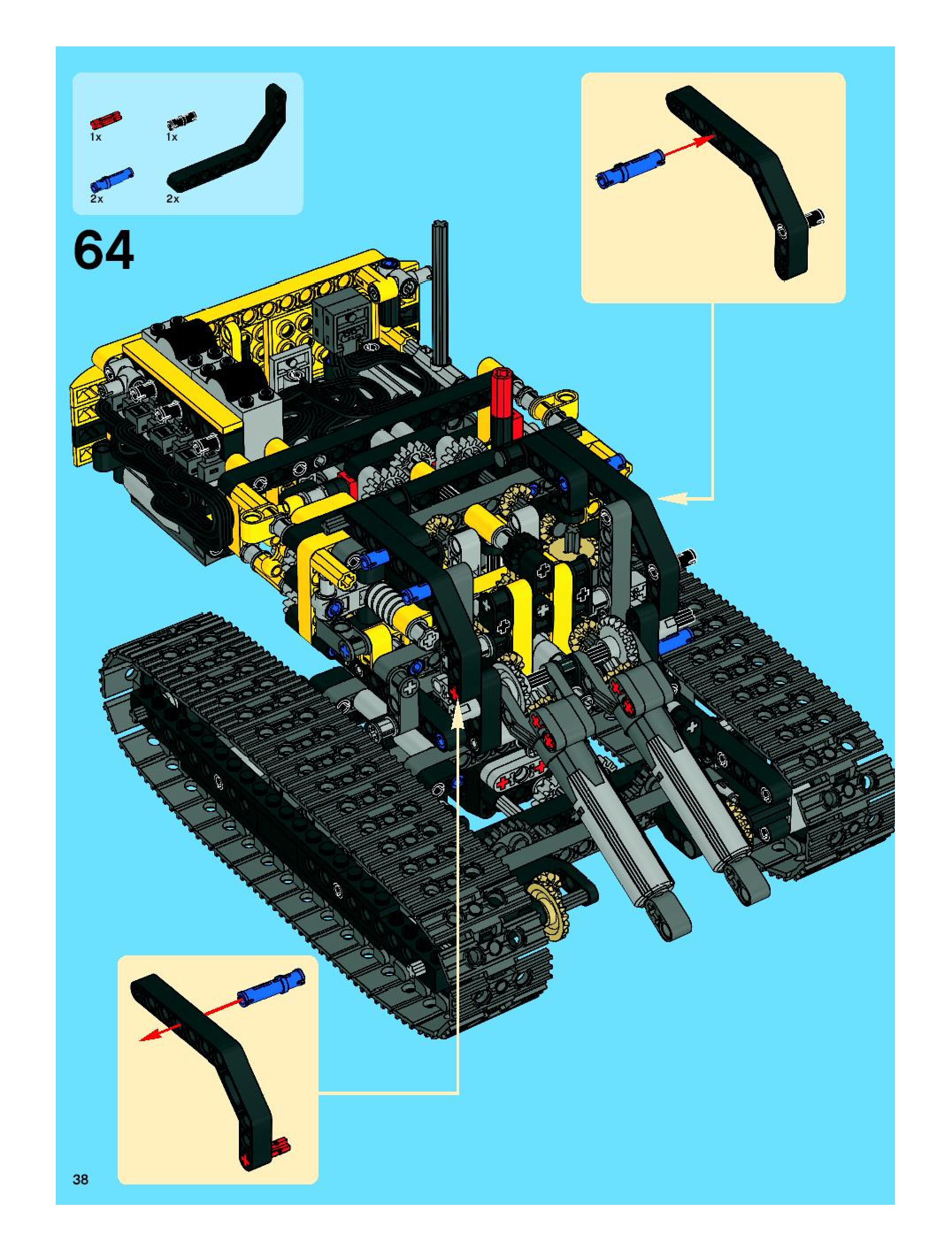 1x
1x
2x
2x

64

38