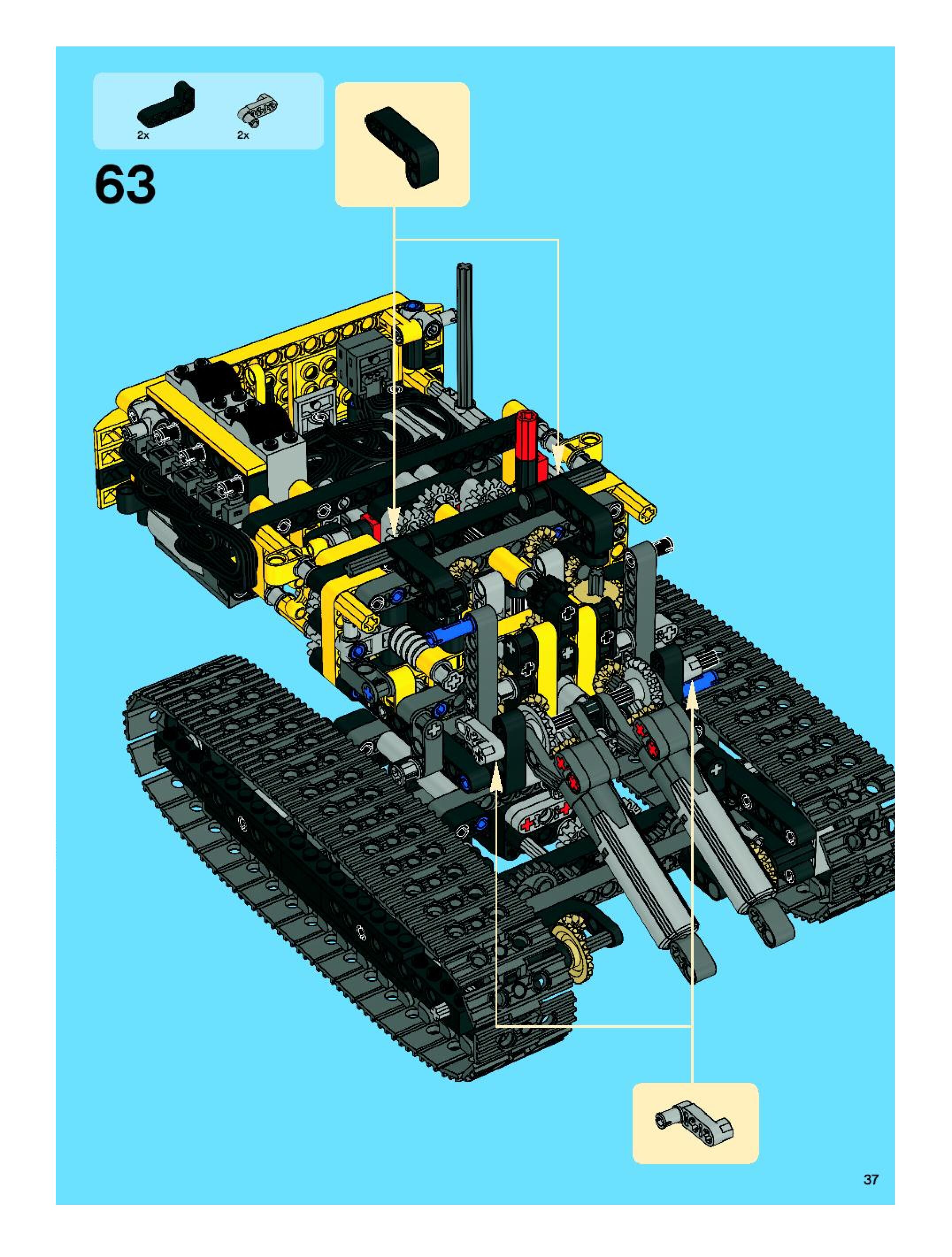 2x
2x

63

37