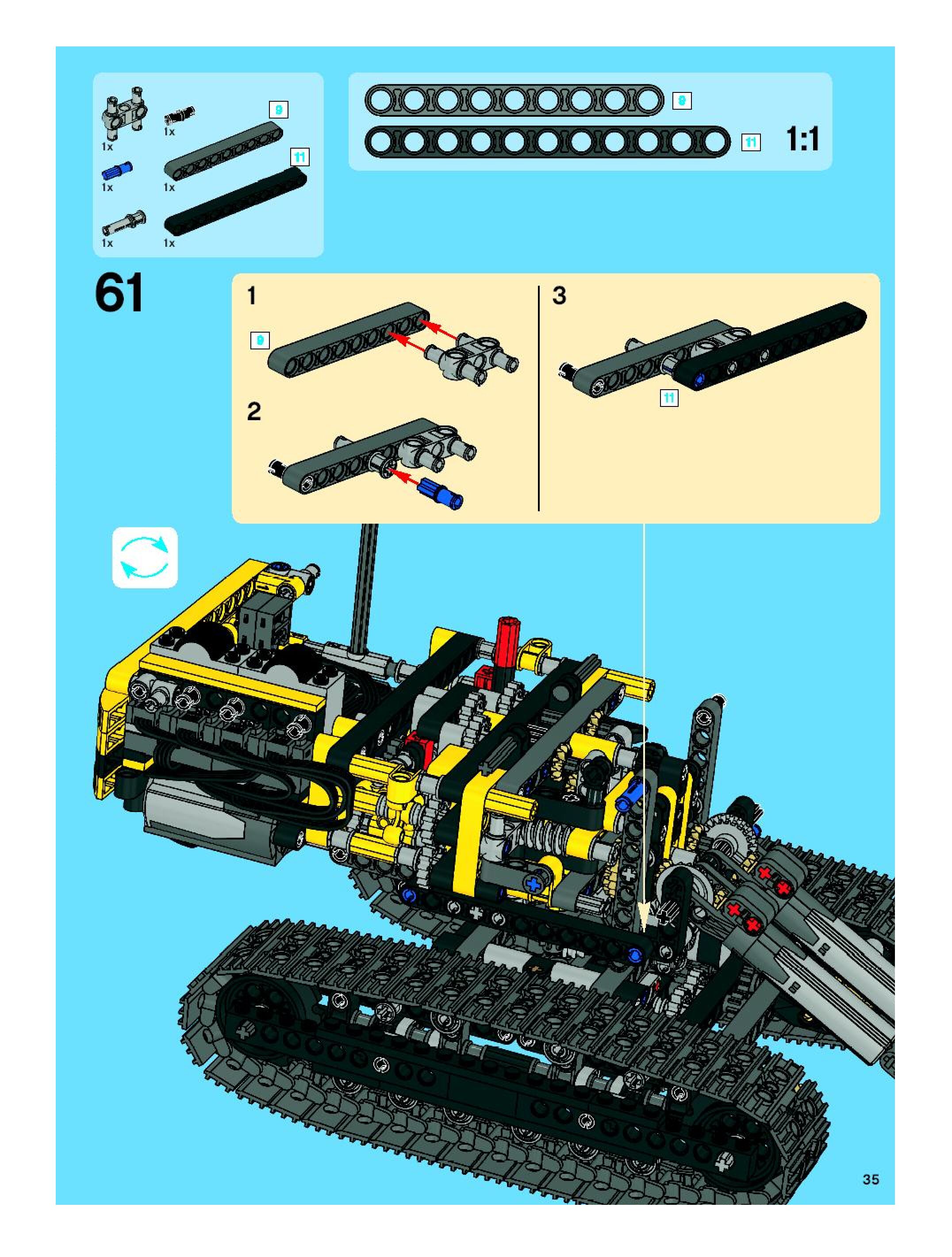 1x
1x
9
1x
1x
11
1x
1x

9
11
1:1

61

1
9
2

3
11

35