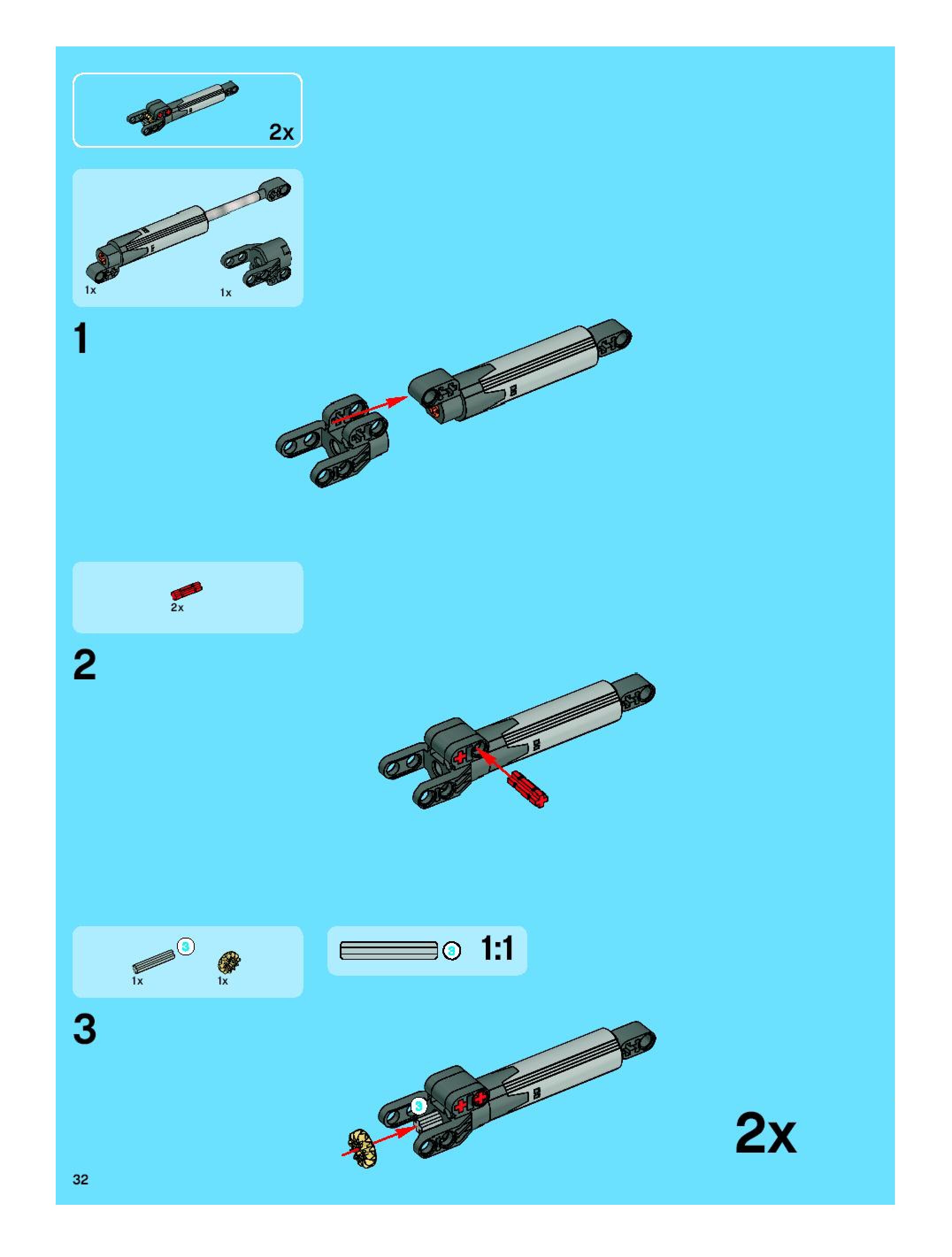 2x

1x
1x

1

2x

2

3
1x
1x

3
1:1

3

3

2x

32