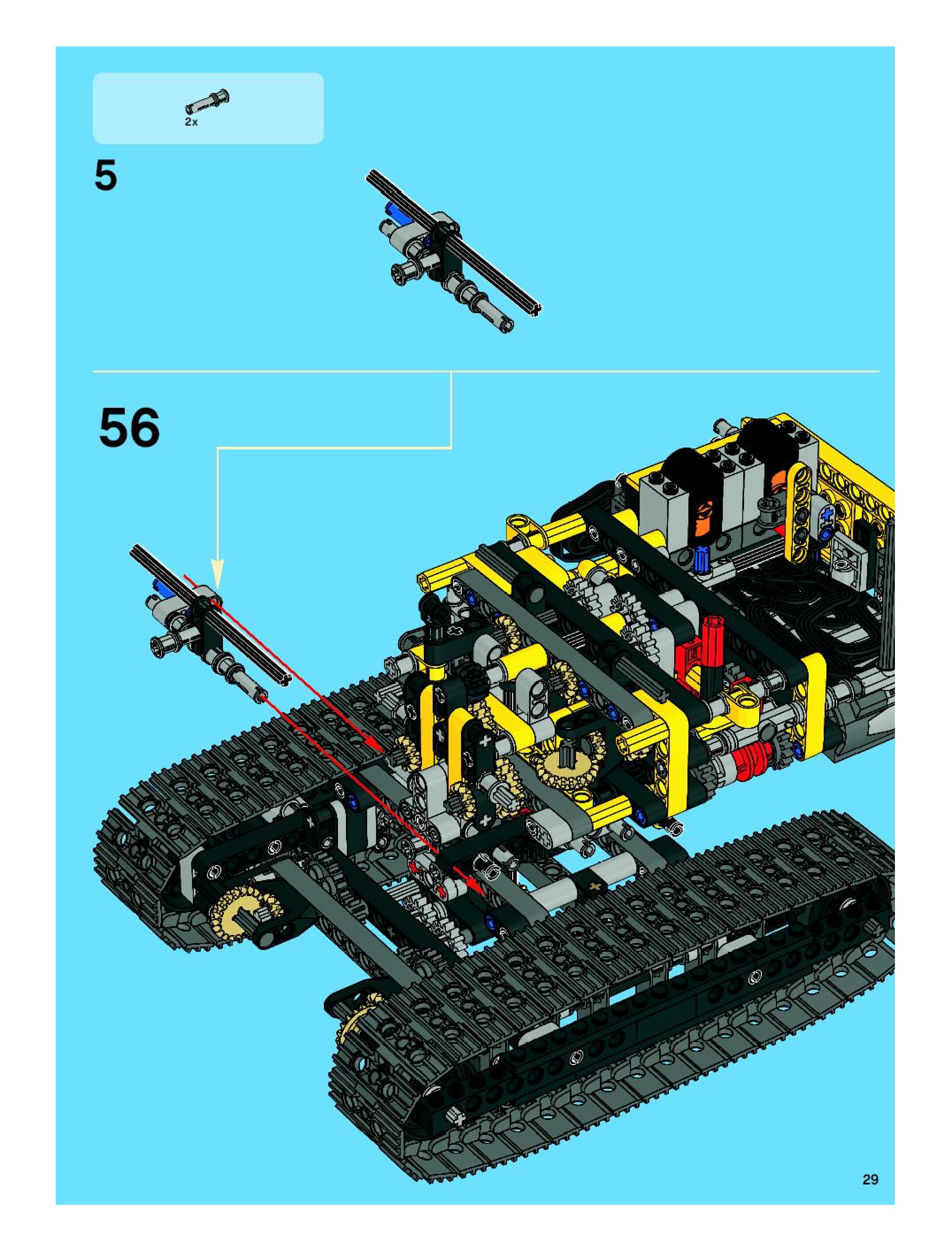 2x

5

56

29