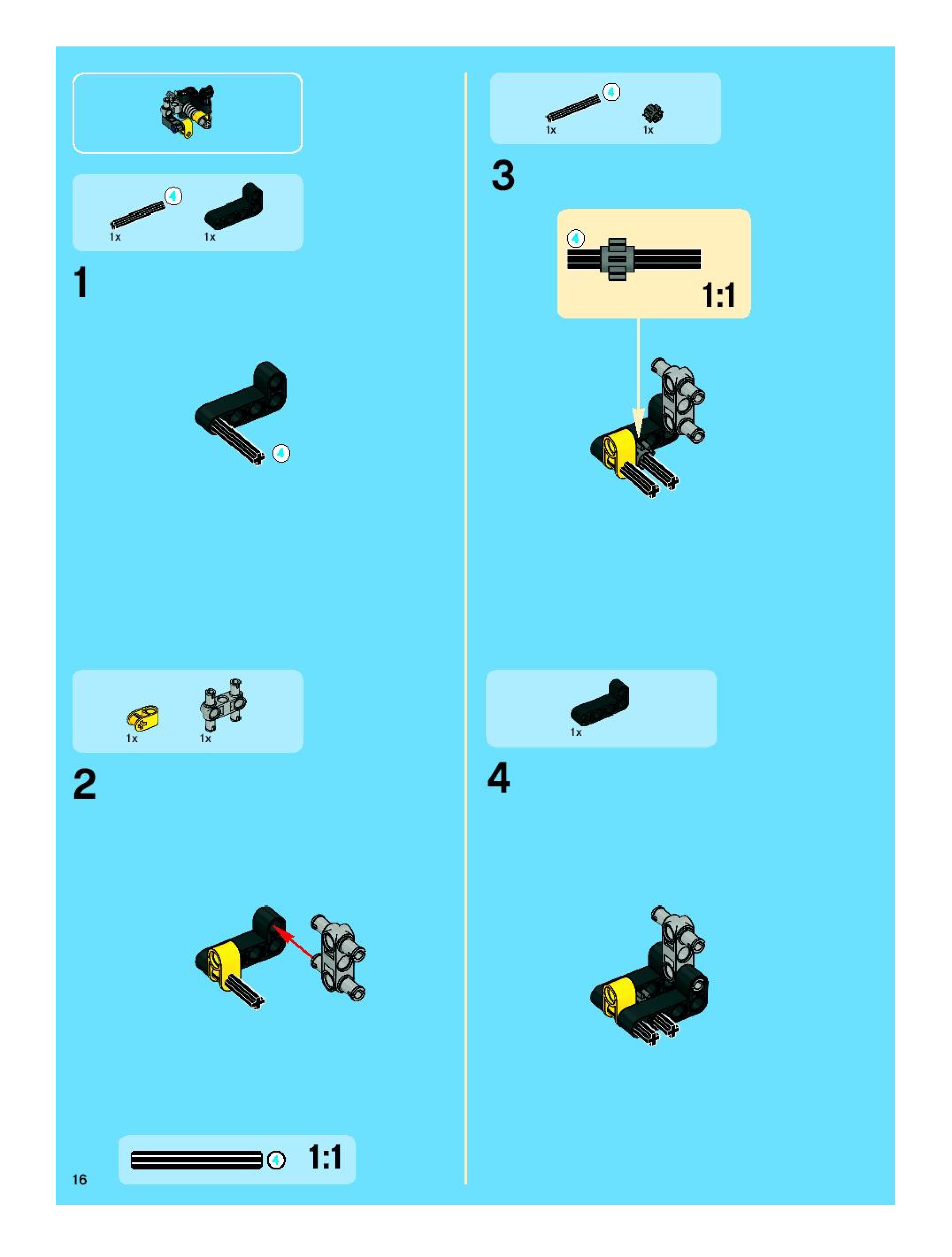 4
1x 1x

1

4

1x 1x

2

4 1:1

16

4
1x 1x

3

4

1:1

1x

4