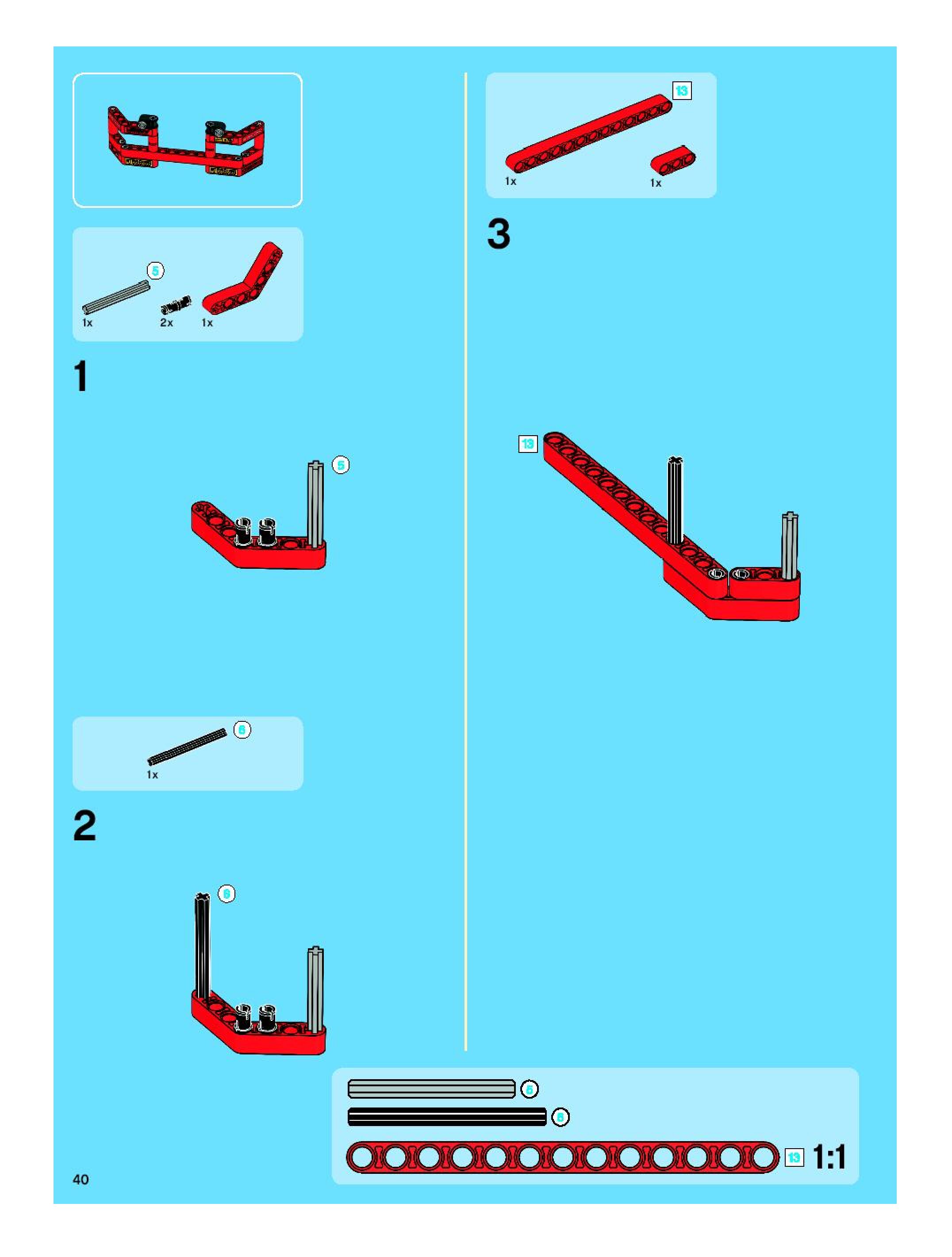 5
1x
2x
1x

1

5

6
1x

2

6

13
1x
1x

3

13

5
6
13
1:1

40