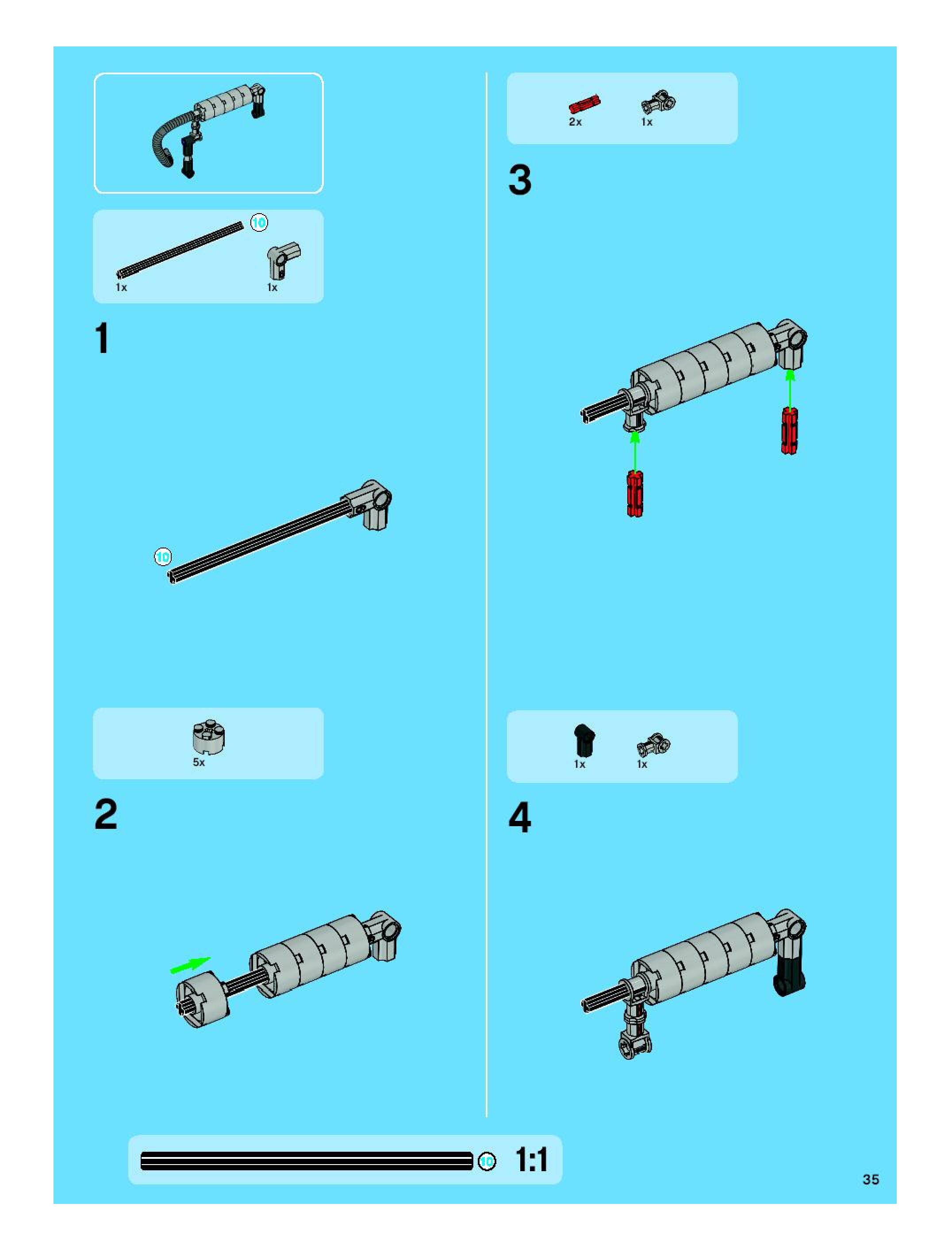 10

1x

1x

1

10

5x

2

2x

1x

3

1x

1x

4

10

1:1

35