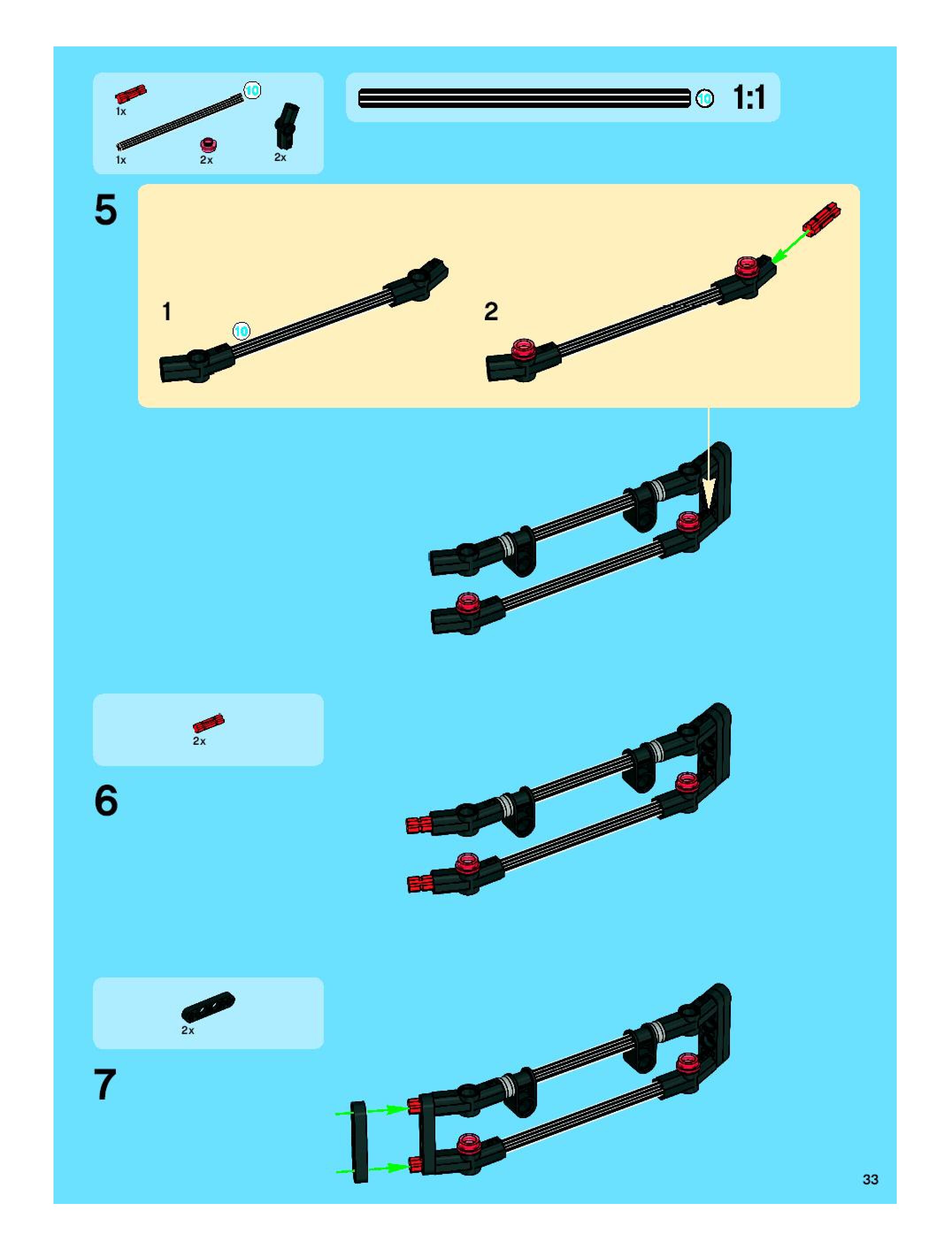 1x
10
1x
2x
2x

10
1:1

5

1
10

2

2x

6

2x

7

33