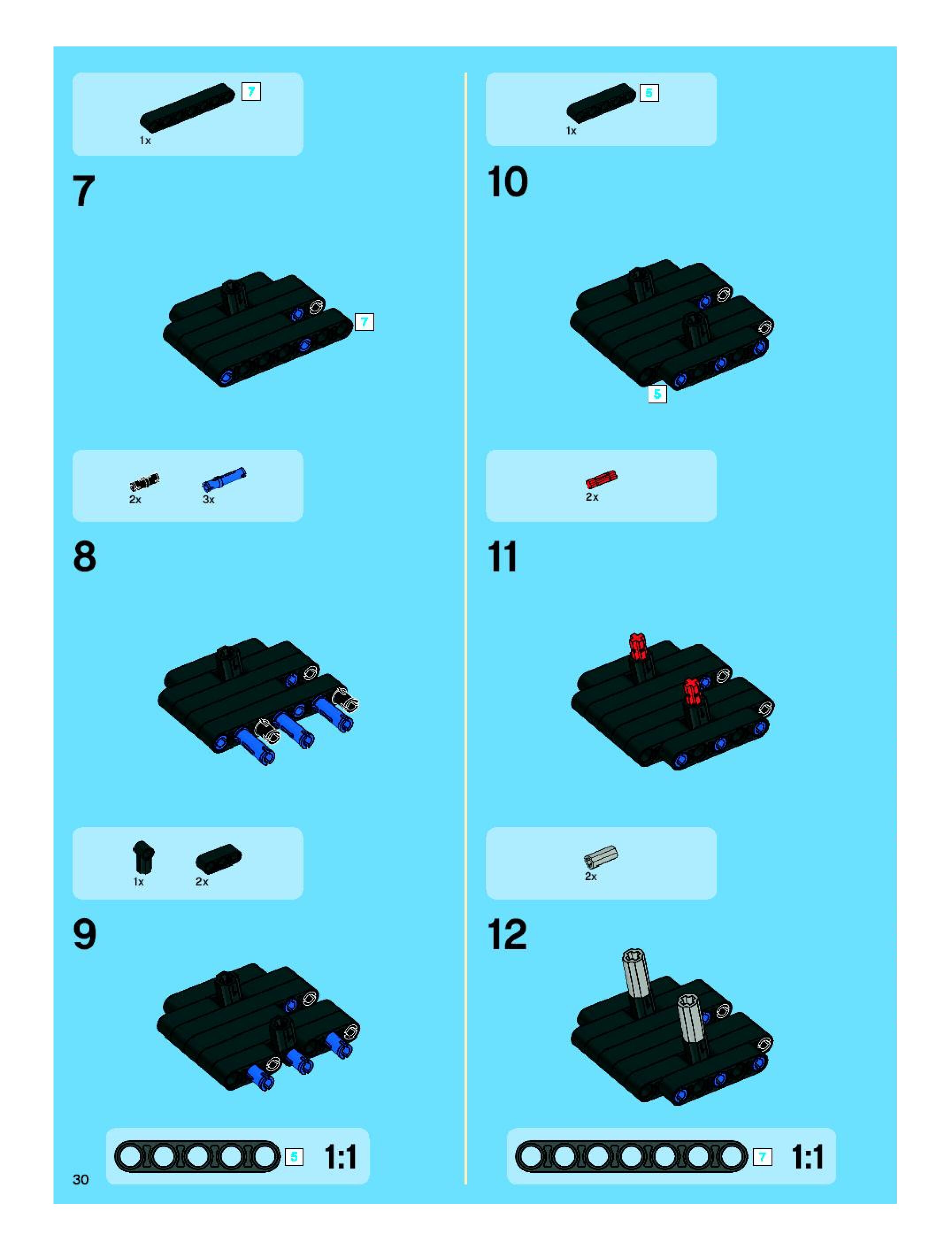 7
1x

7

7

2x
3x

8

1x
2x

9

5
1:1

30

5
1x

10

5

2x

11

2x

12

7
1:1