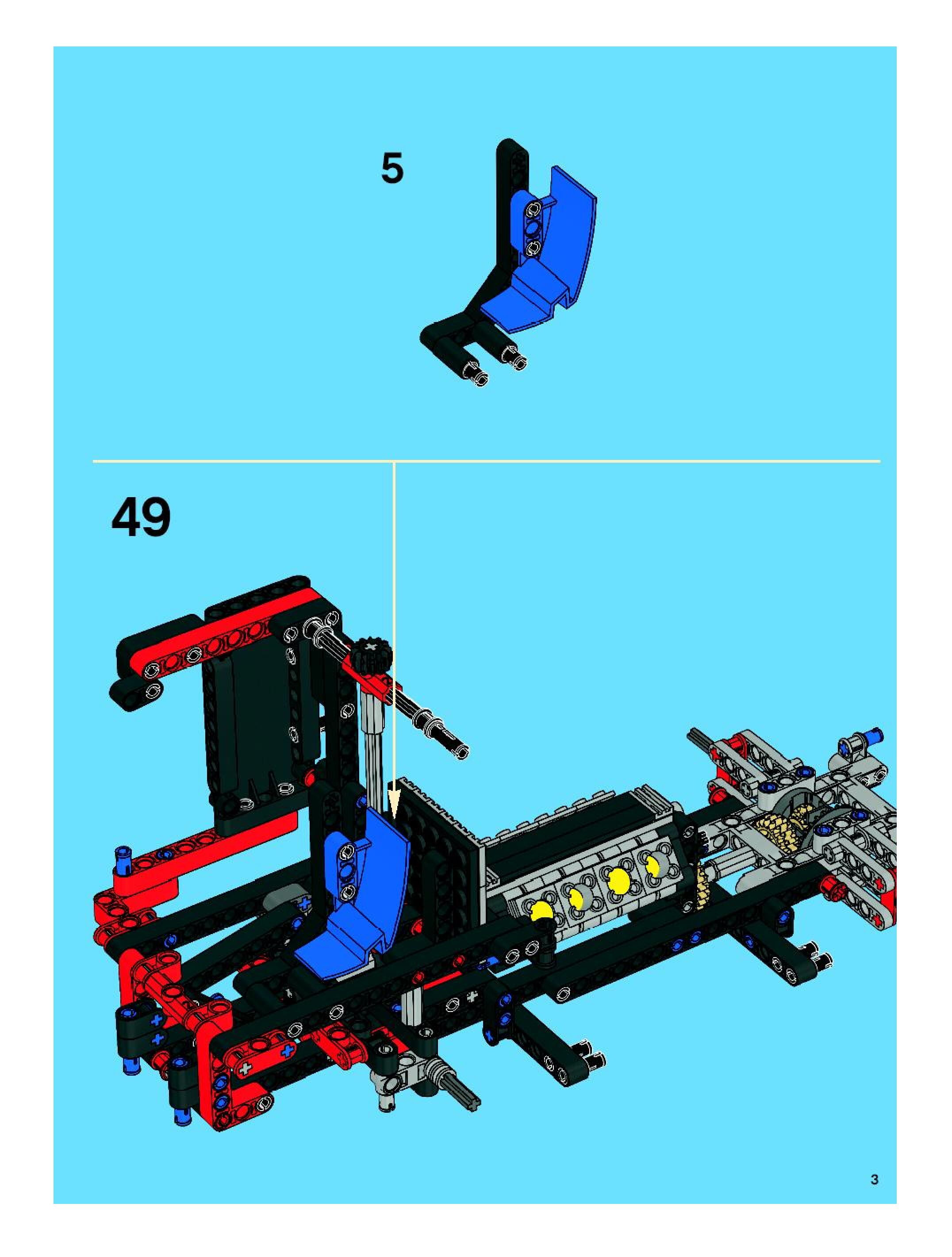 5

49

3