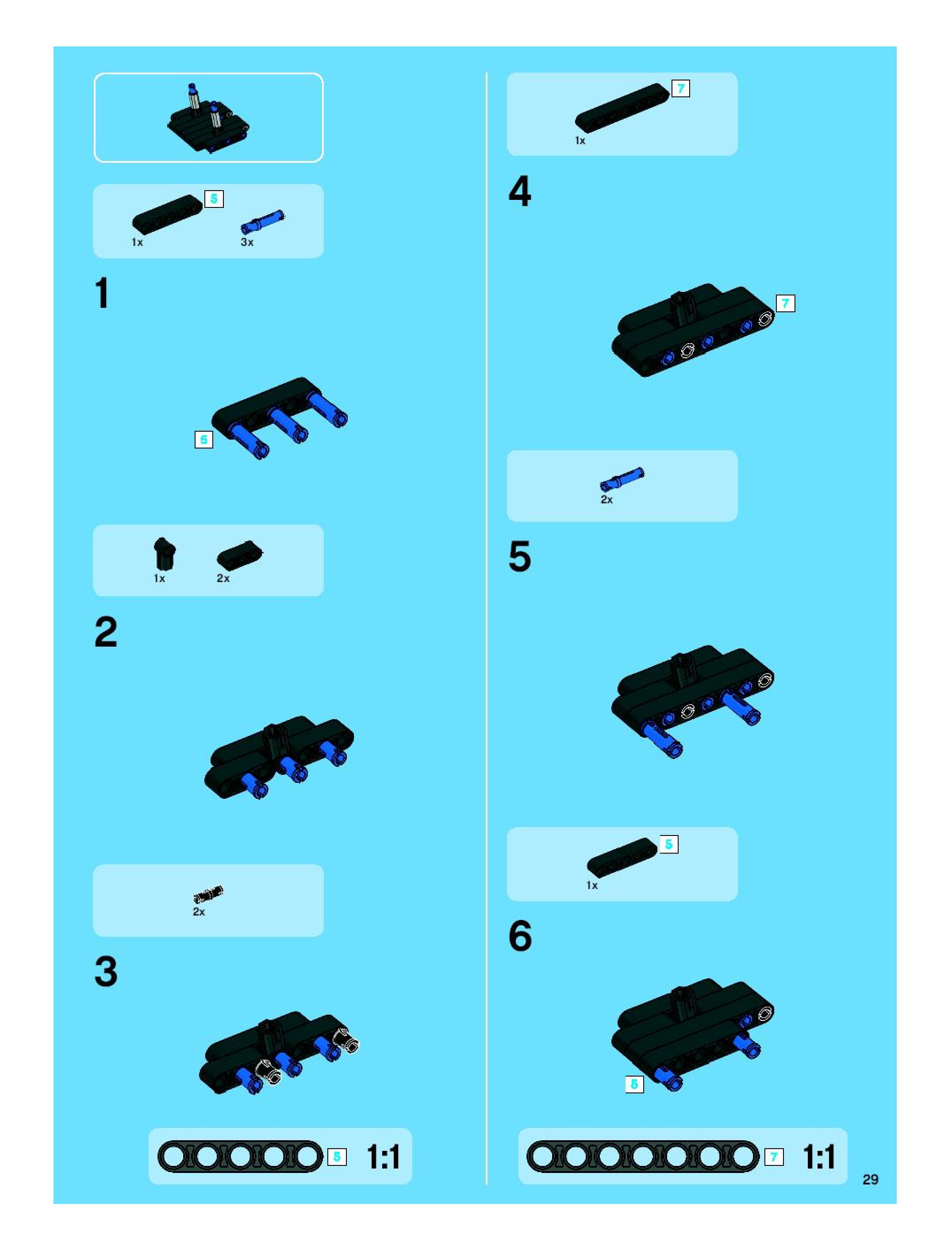 5
1x
3x

1

5

1x
2x

2

2x

3

5
1:1

7
1x

4

7

2x

5

5
1x

6

5

7
1:1

29